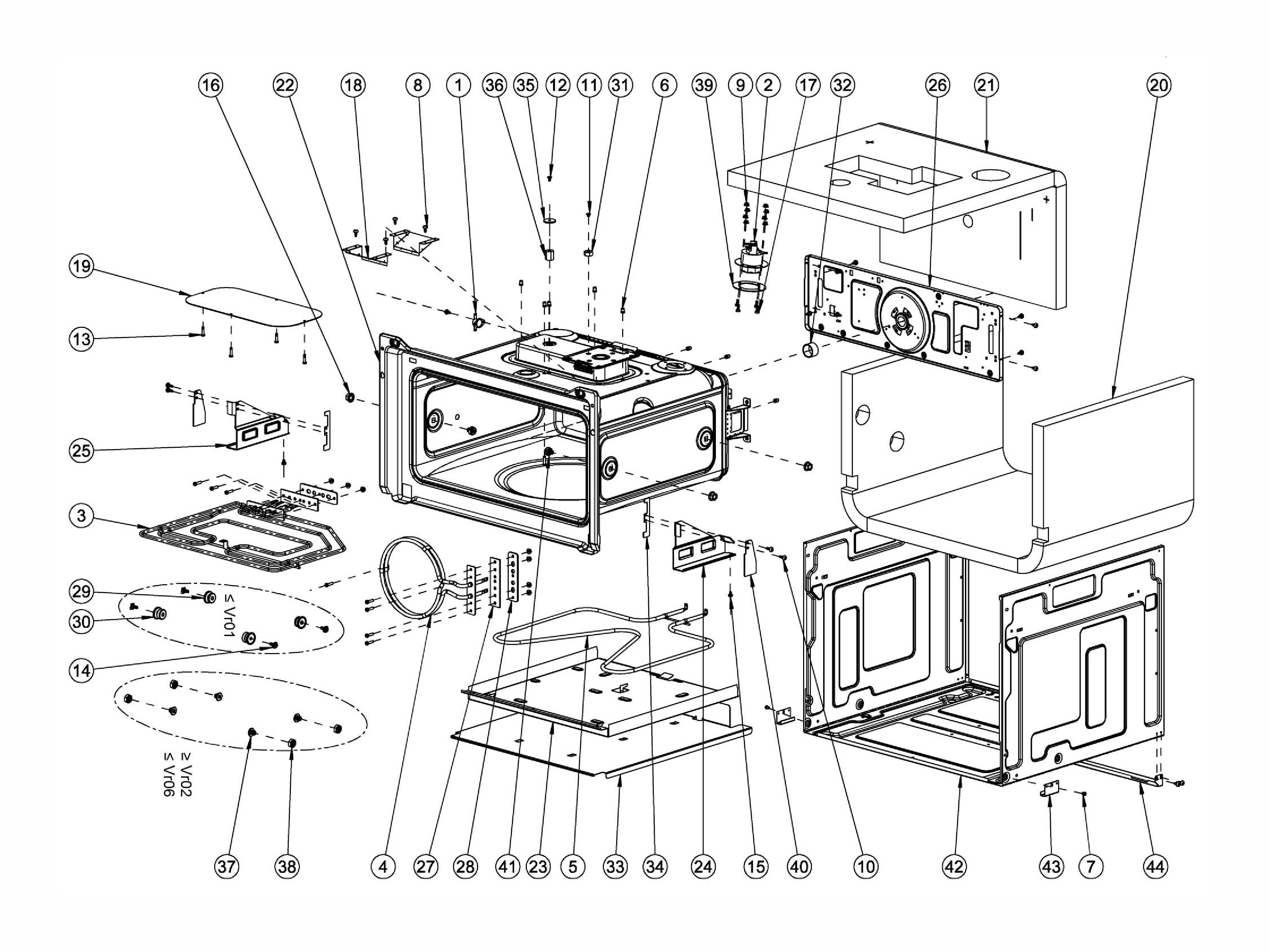 16
22
18
8
1
36
35
12
11
31
6
39
9
2
17
32
26
21
20
19
13
25
3
29
30
14
≤ Vr01
≥ Vr02
≤ Vr06
37
38
4
27
28
41
23
5
33
34
24
15
40
10
42
43
7
44