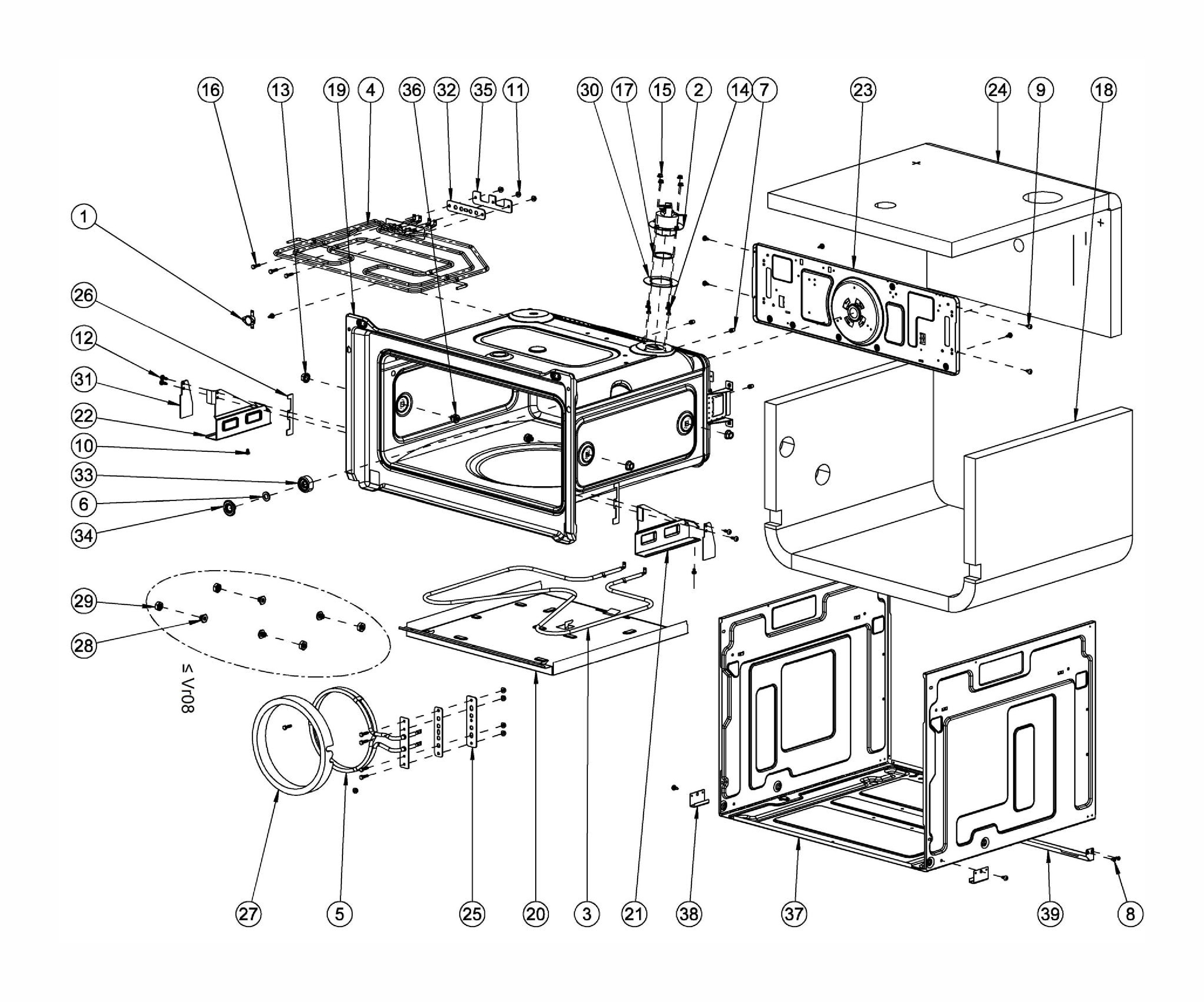 16 13 19 4 36 32 35 11 30 17 15 2 14 7 23 24 9 18

1

26

12

31

22

10

33

6

34

29

28

≤ Vr08

27 5 25 20 3 21 38 37 39 8