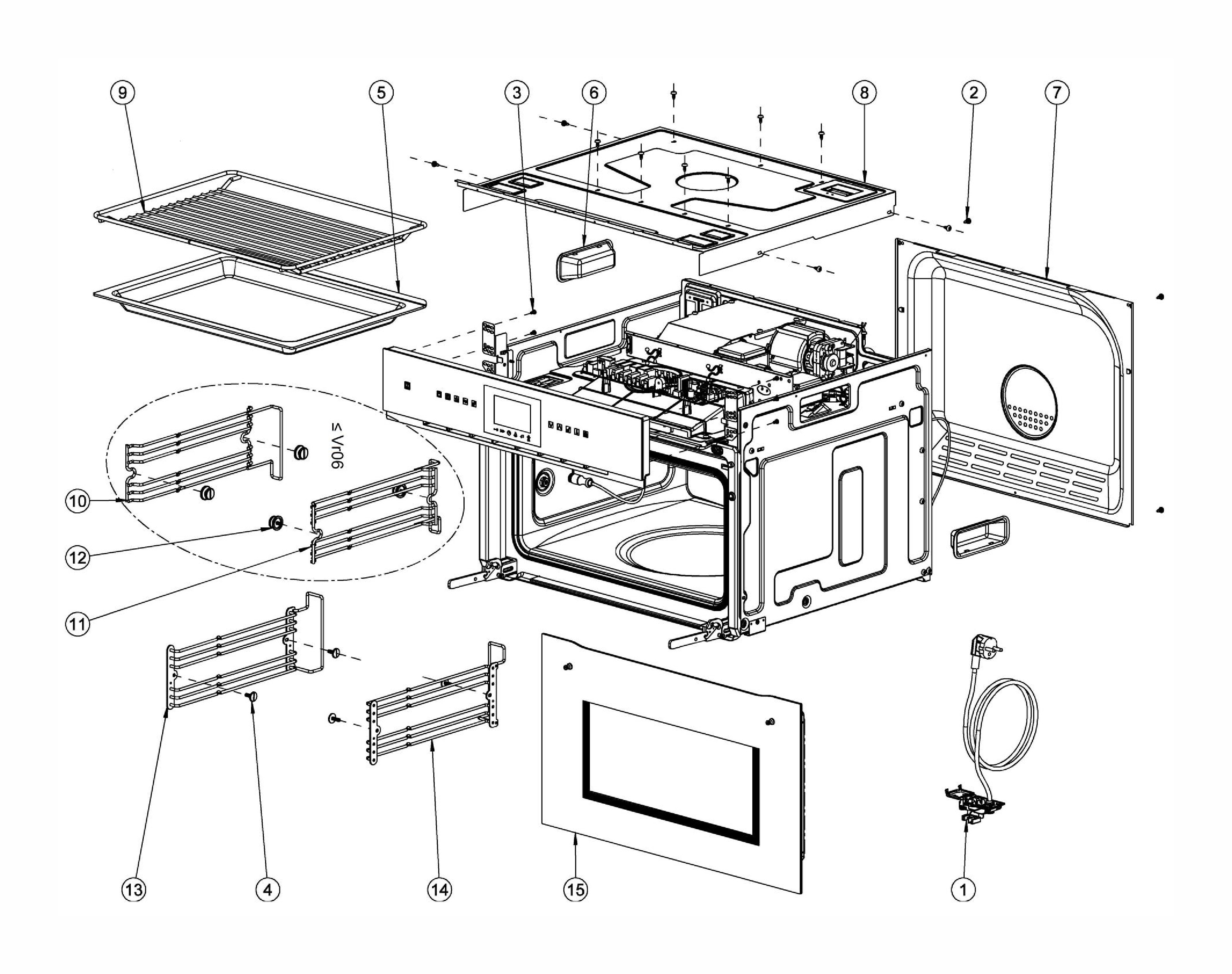 9
5
3
6
8
2
7
≤ Vr06
10
12
11
13
4
14
15
1