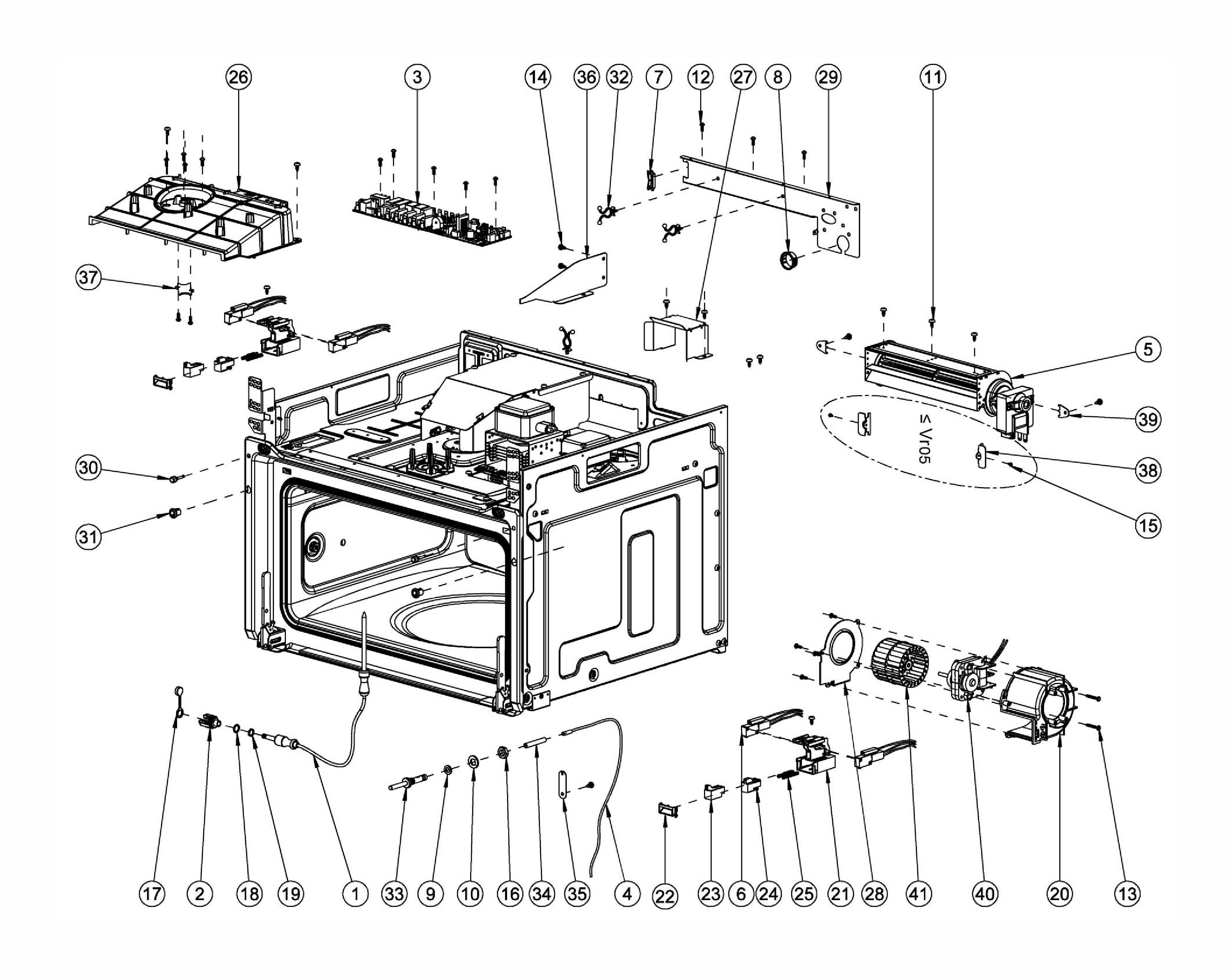 26
3
14
36
32
7
12
27
8
29
11
37
5
39
≤ Vr05
38
15
30
31
17
2
18
19
1
33
9
10
16
34
35
4
22
23
6
24
25
21
28
41
40
20
13