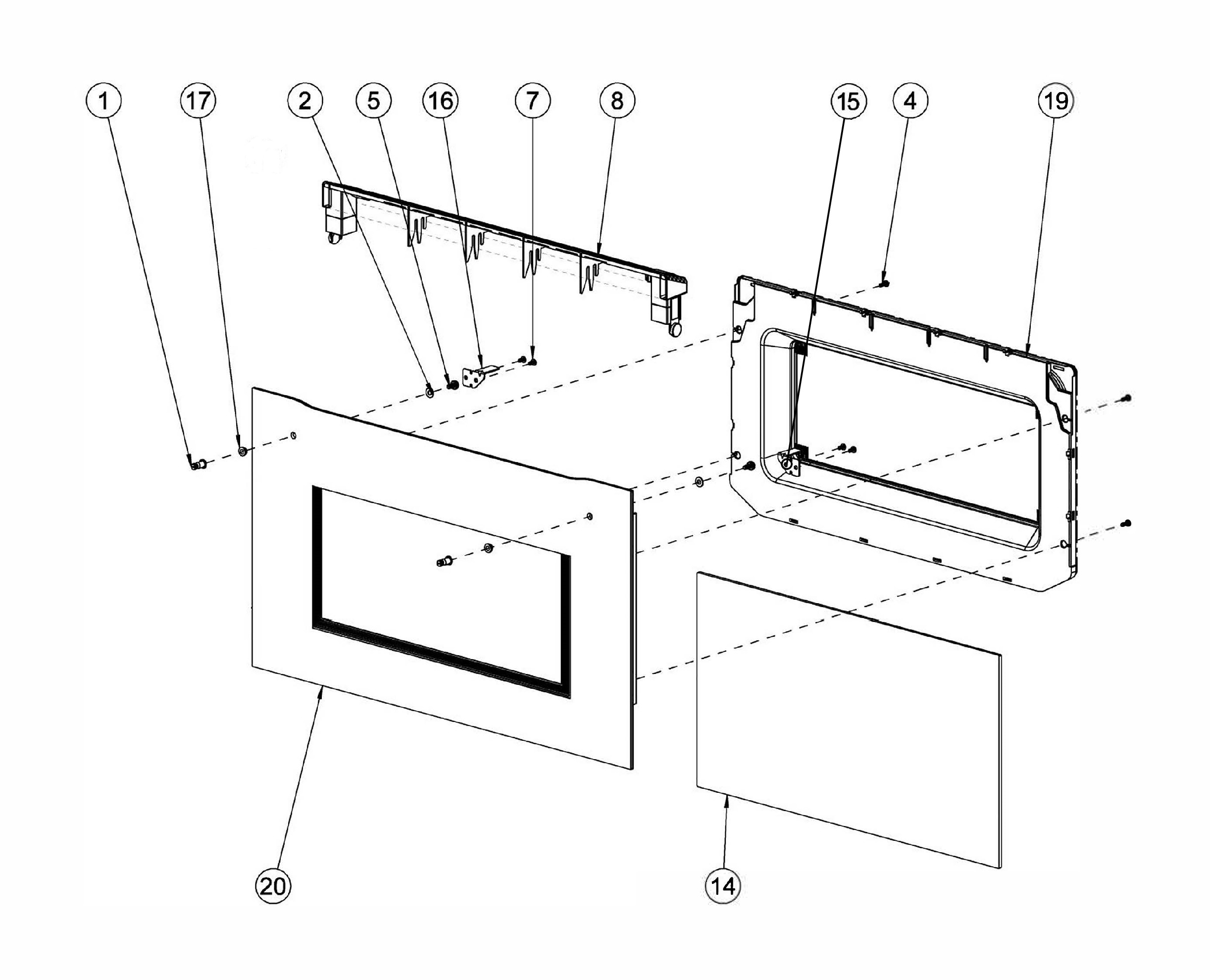 1 17 2 5 16 7 8 15 4 19

20 14