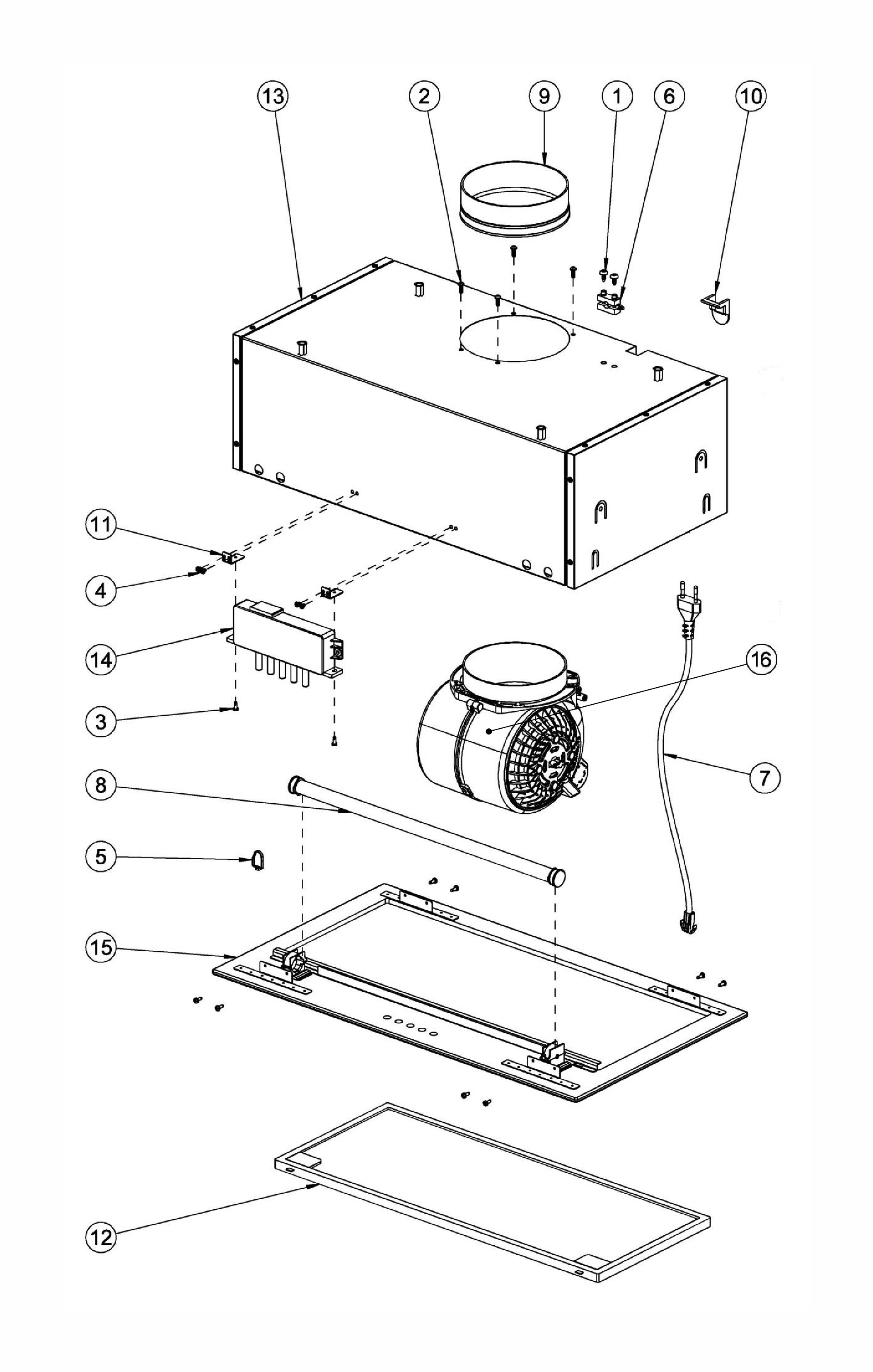 13
2
9
1
6
10
11
4
14
16
3
7
8
5
15
12