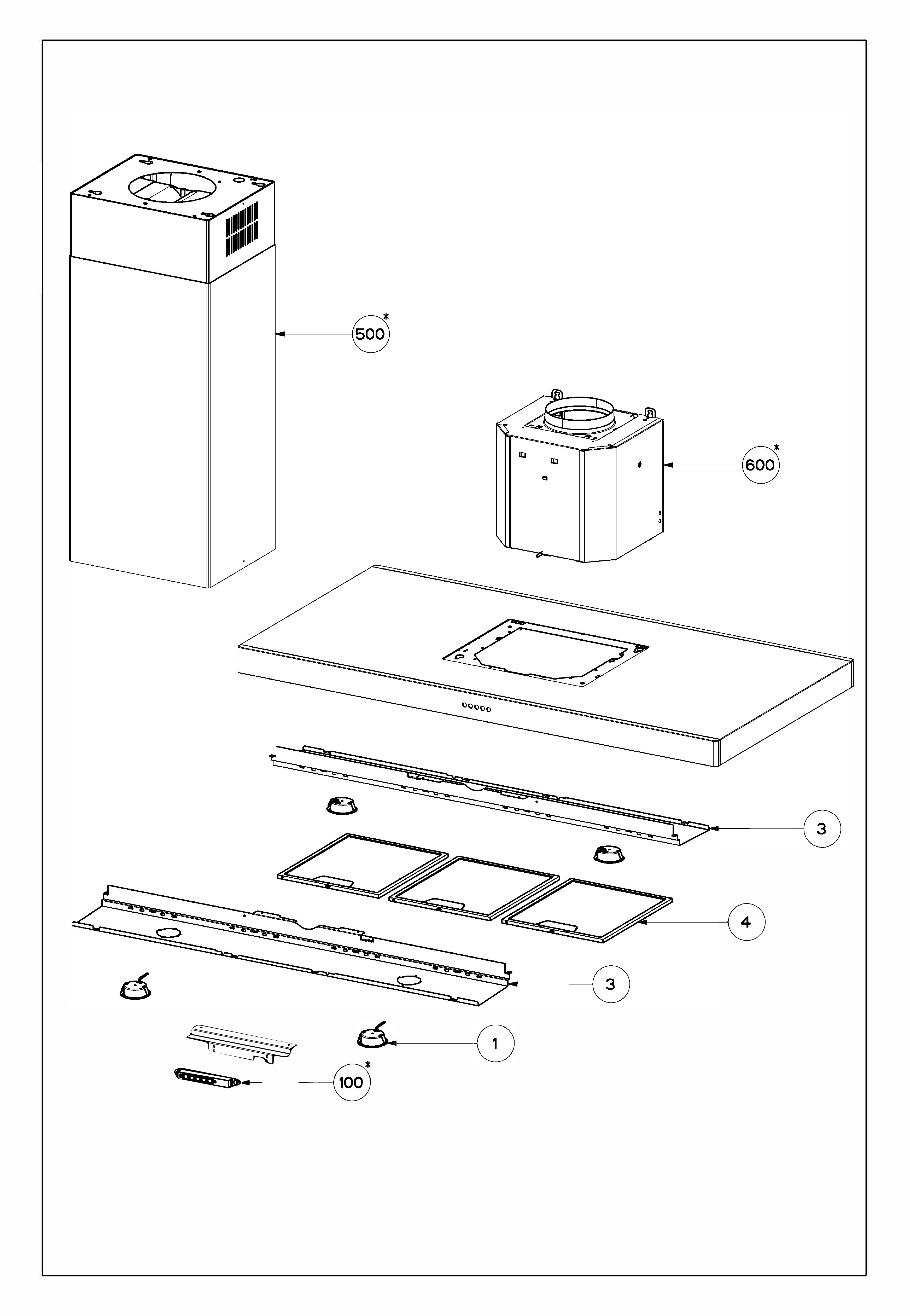 500*

600*

3

4

3

1

100*