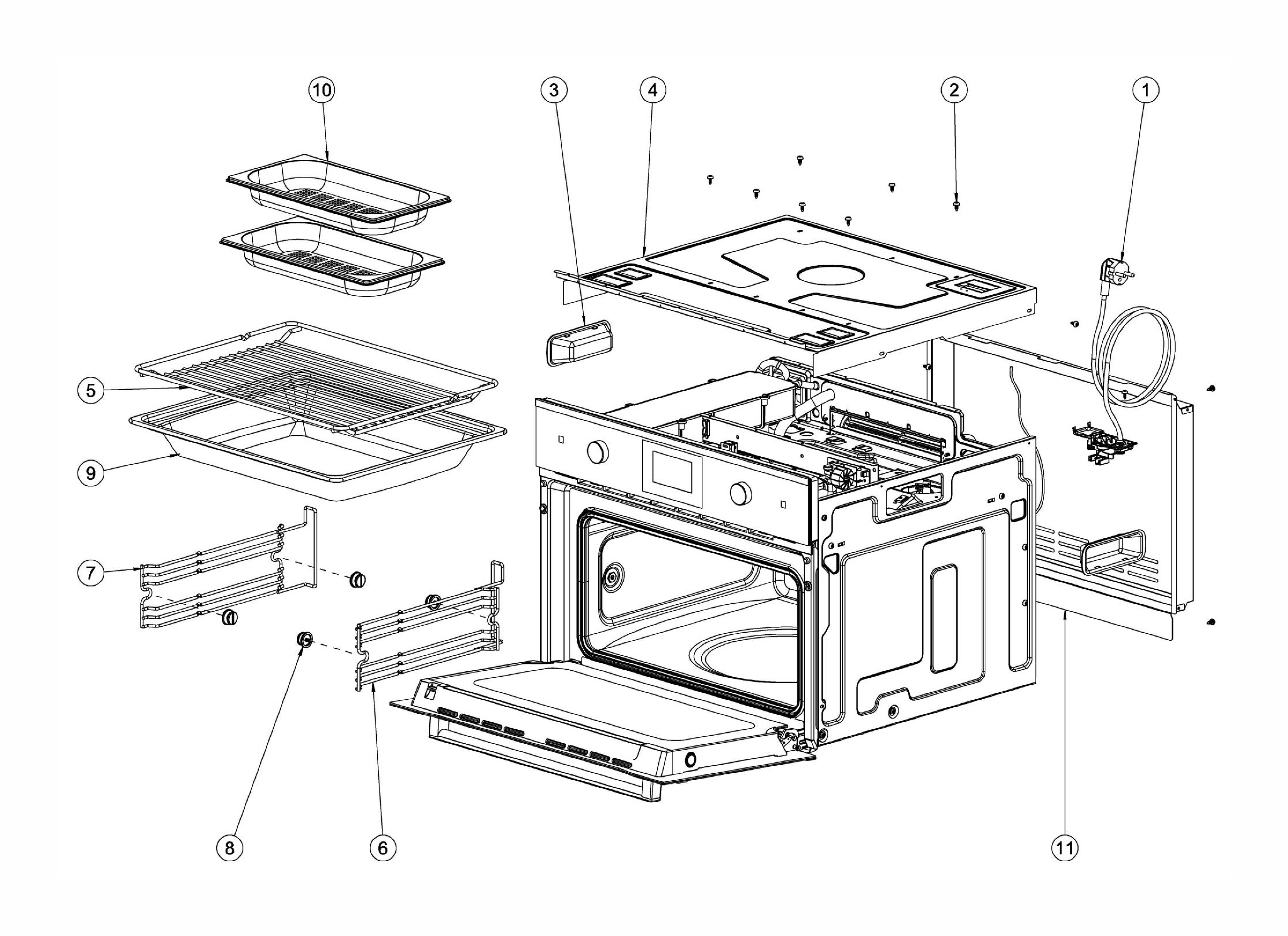 10
3
4
2
1
5
9
7
8
6
11