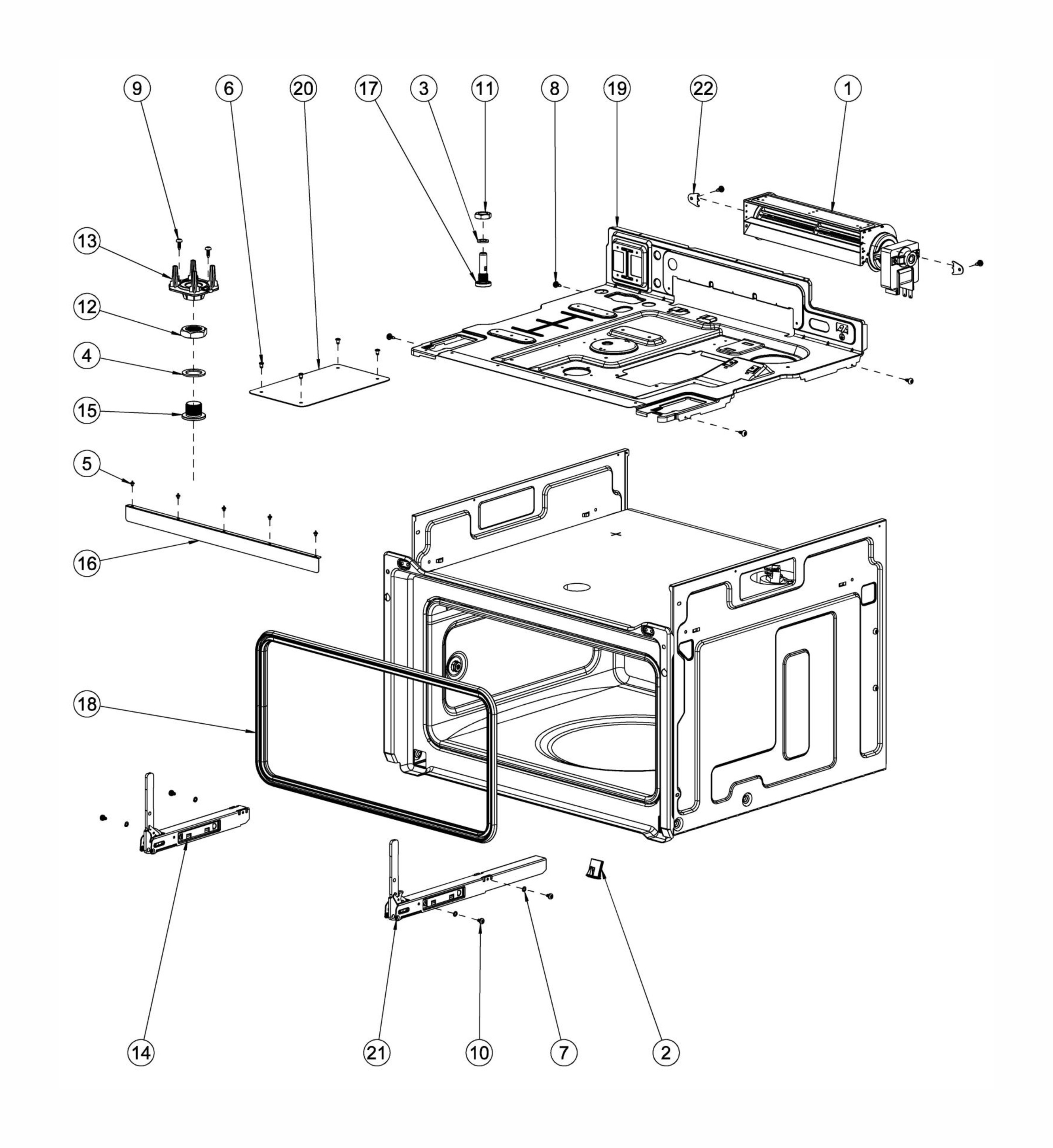 9
6
20
17
3
11
8
19
22
1
13
12
4
15
5
16
18
14
21
10
7
2