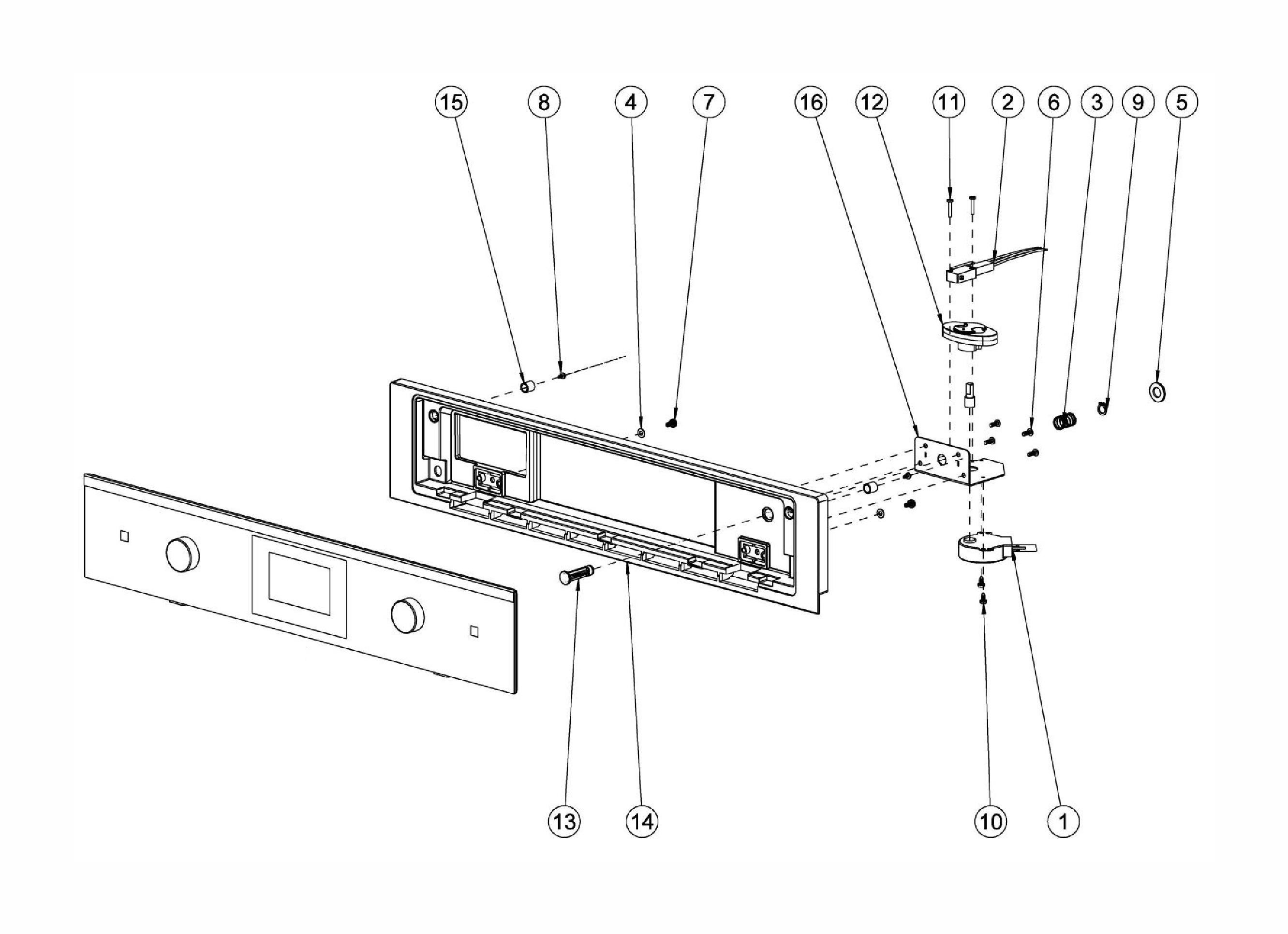 15
8
4
7
16
12
11
2
6
3
9
5
13
14
10
1