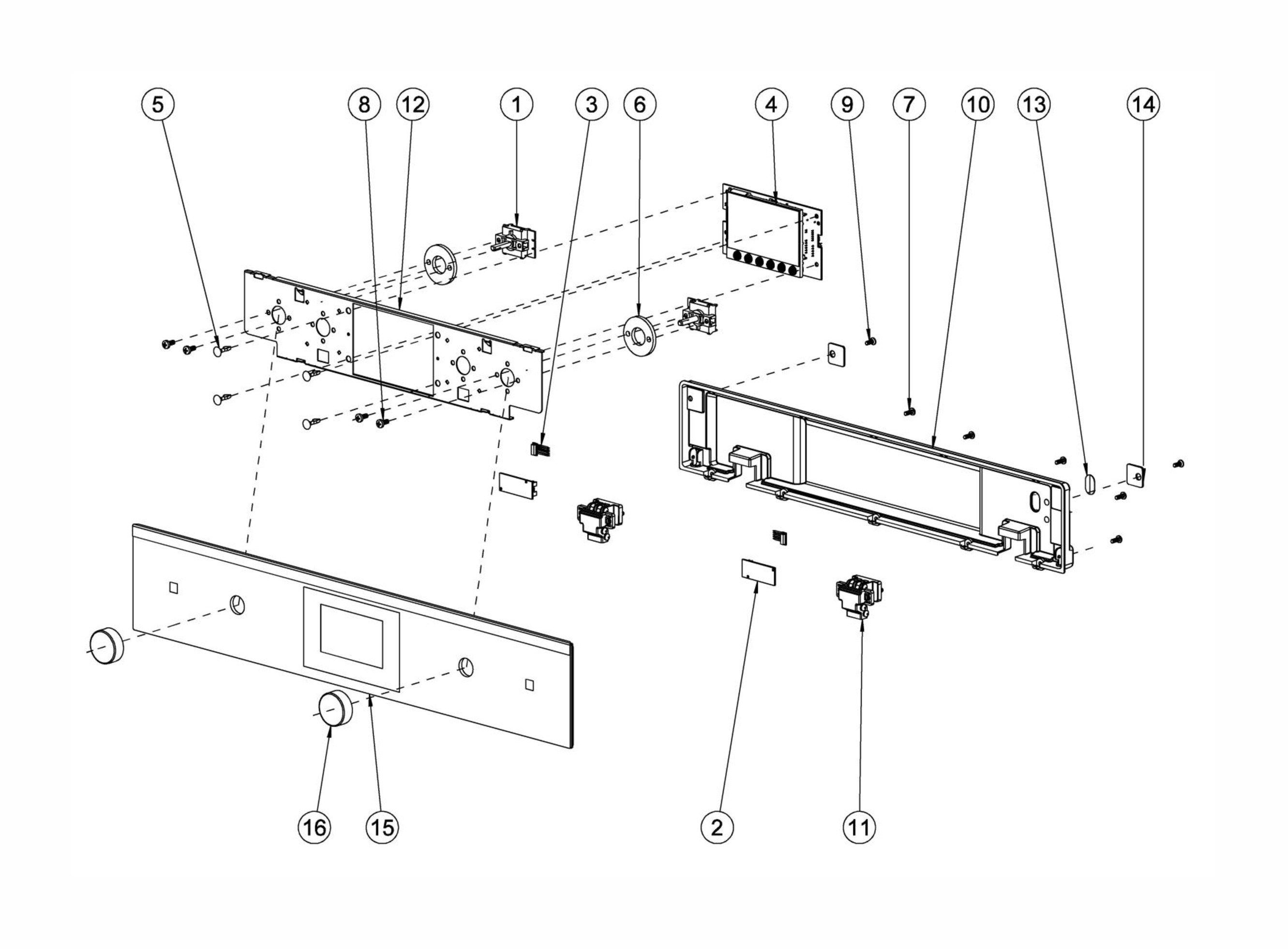 5
8
12
1
3
6
4
9
7
10
13
14
16
15
2
11