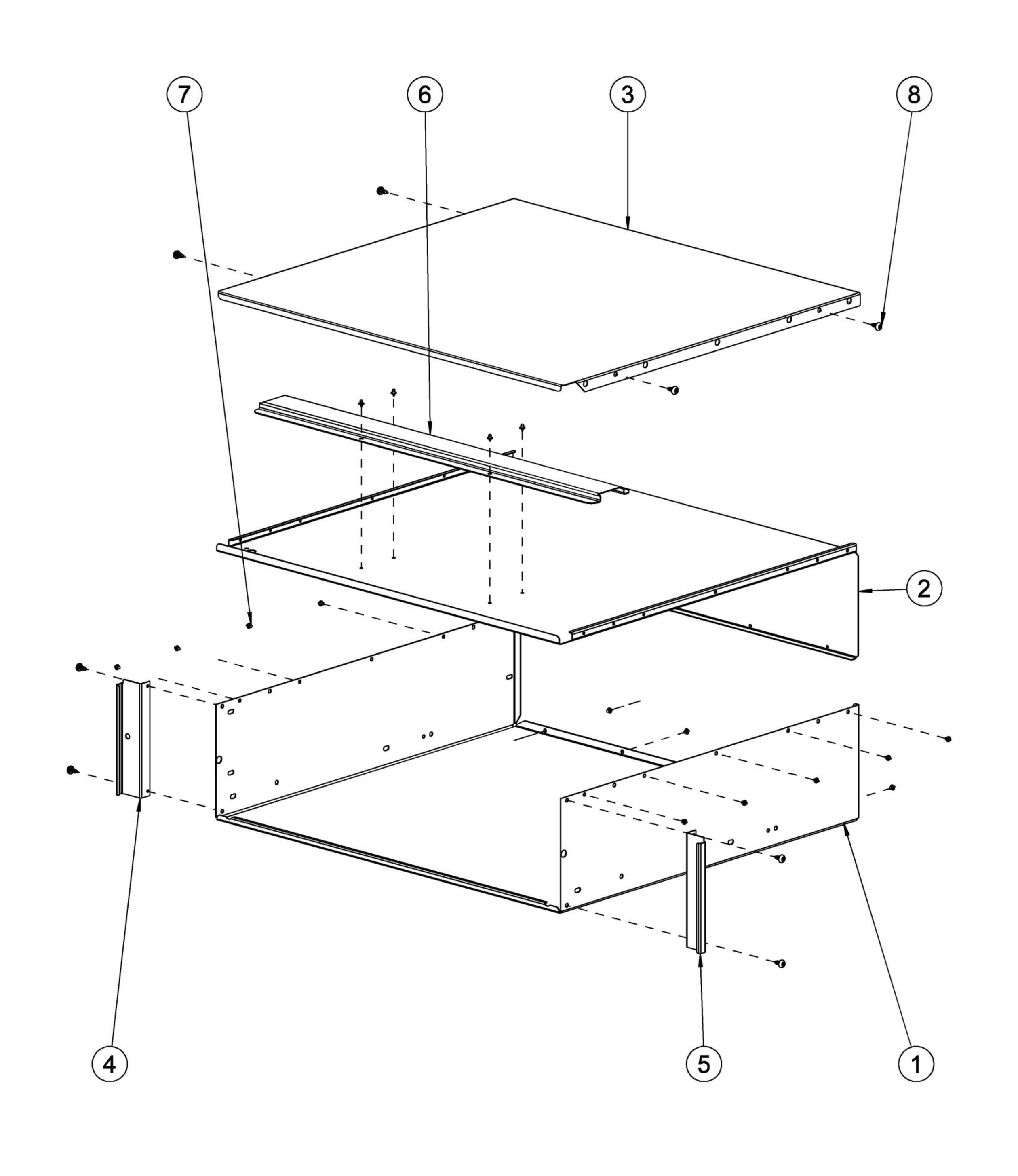 7
6
3
8
2
4
5
1