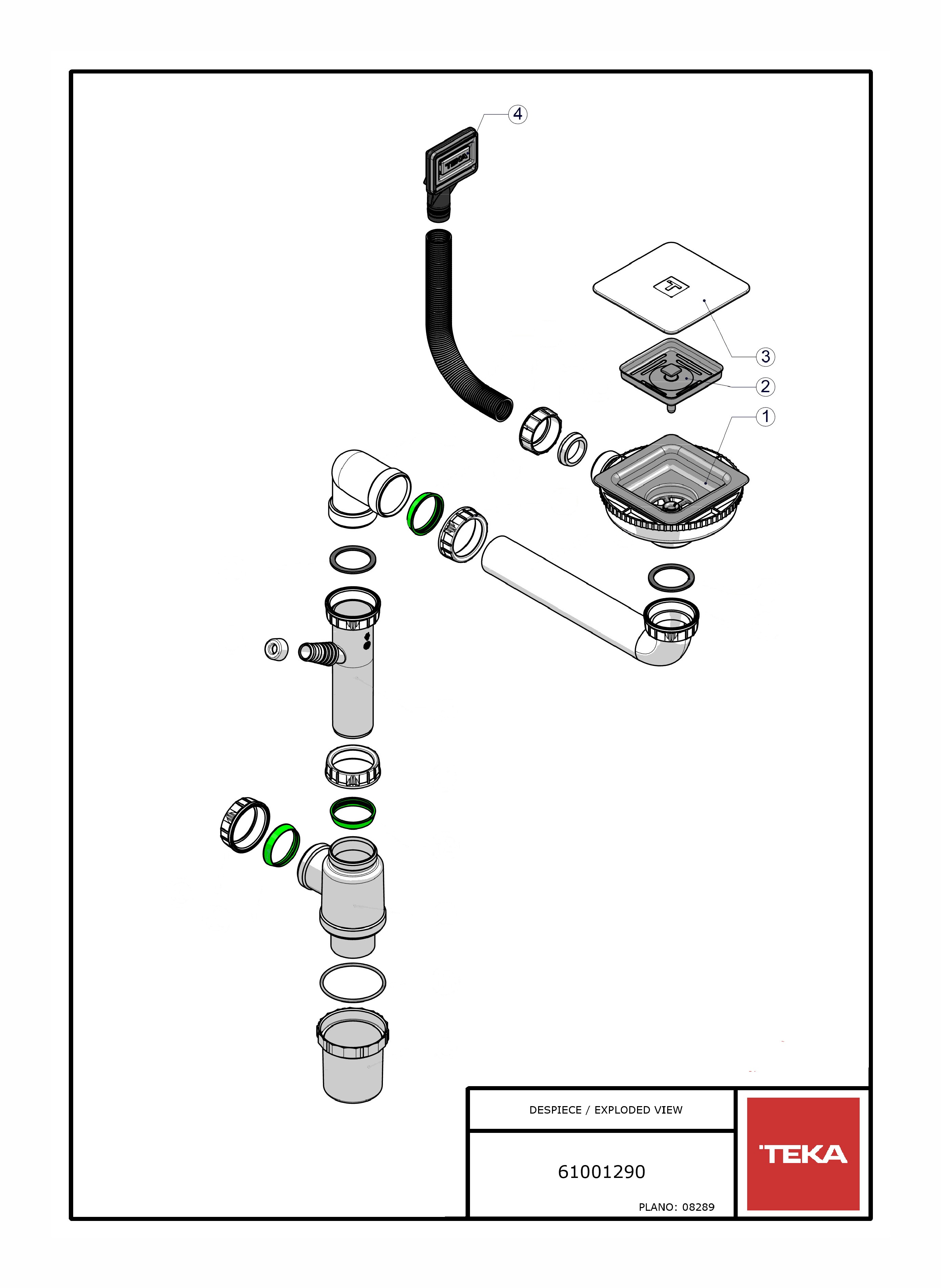 4

TEKA

3

2

1

DESPIECE / EXPLODED VIEW

61001290

PLANO: 08289

TEKA