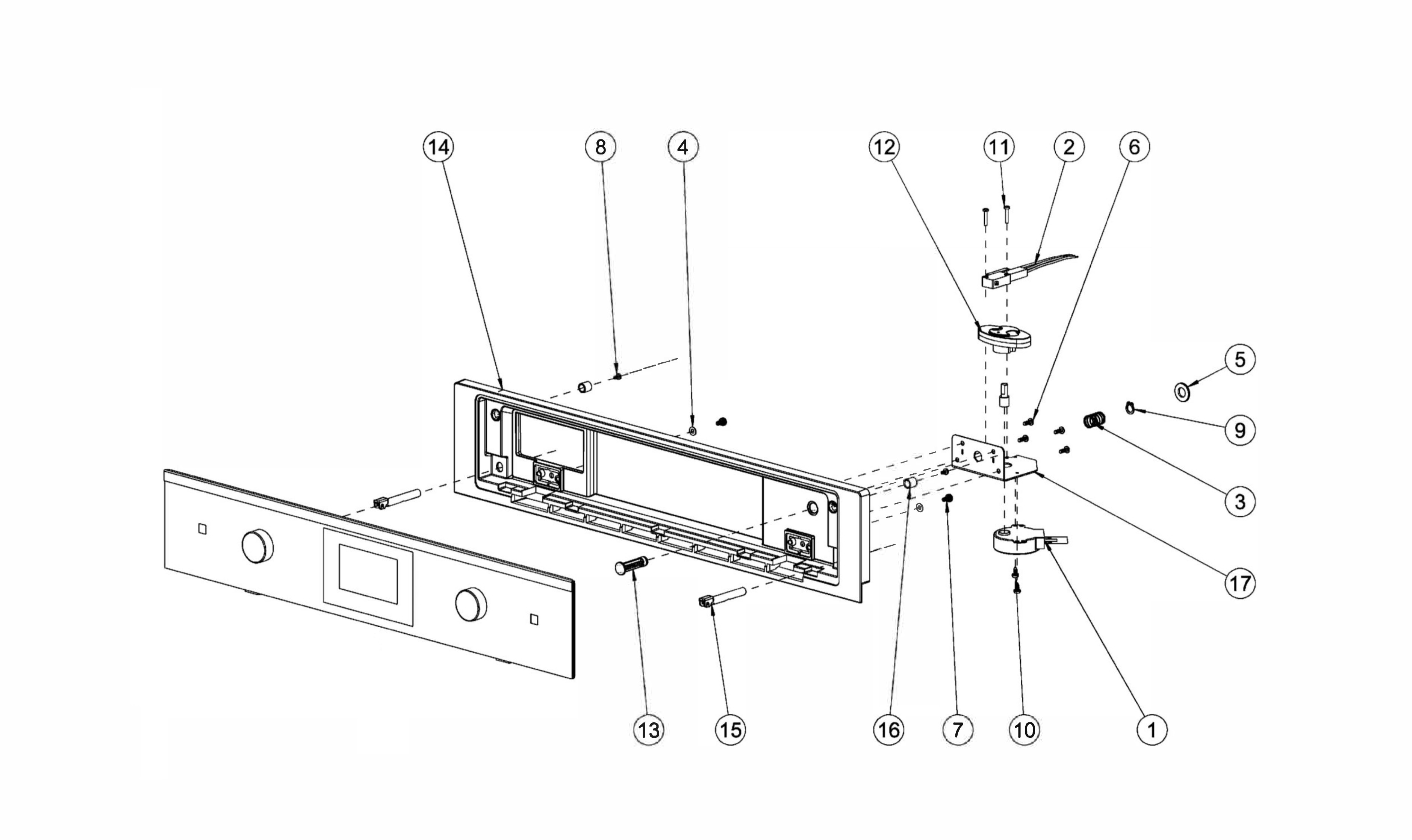 14
8
4
12
11
2
6
5
9
3
17
13
15
16
7
10
1