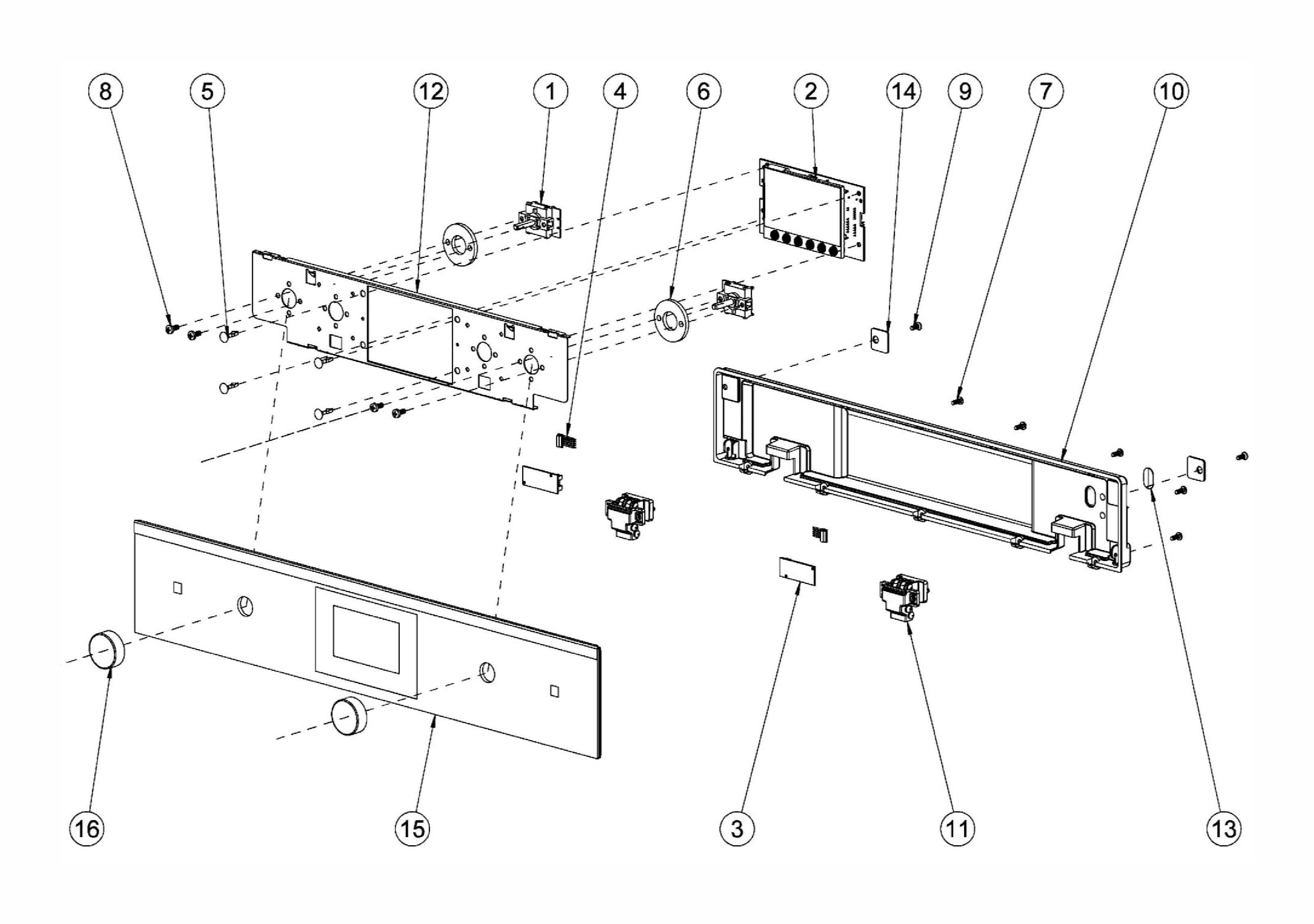 8
5
12
1
4
6
2
14
9
7
10

16
15
3
11
13