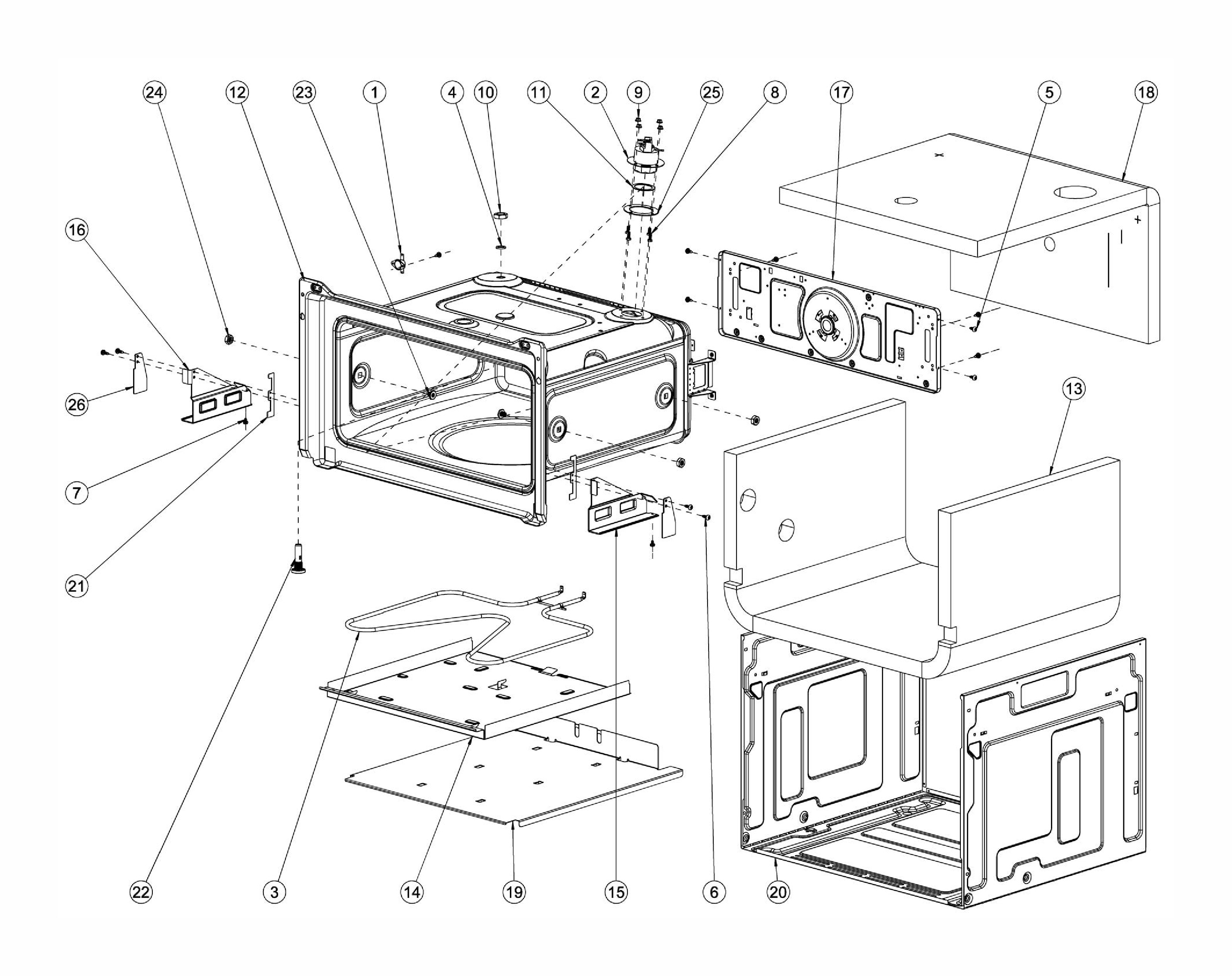 24 12 23 1 4 10 11 2 9 25 8 17 5 18

16

26

7

21

13

22 3 14 19 15 6 20