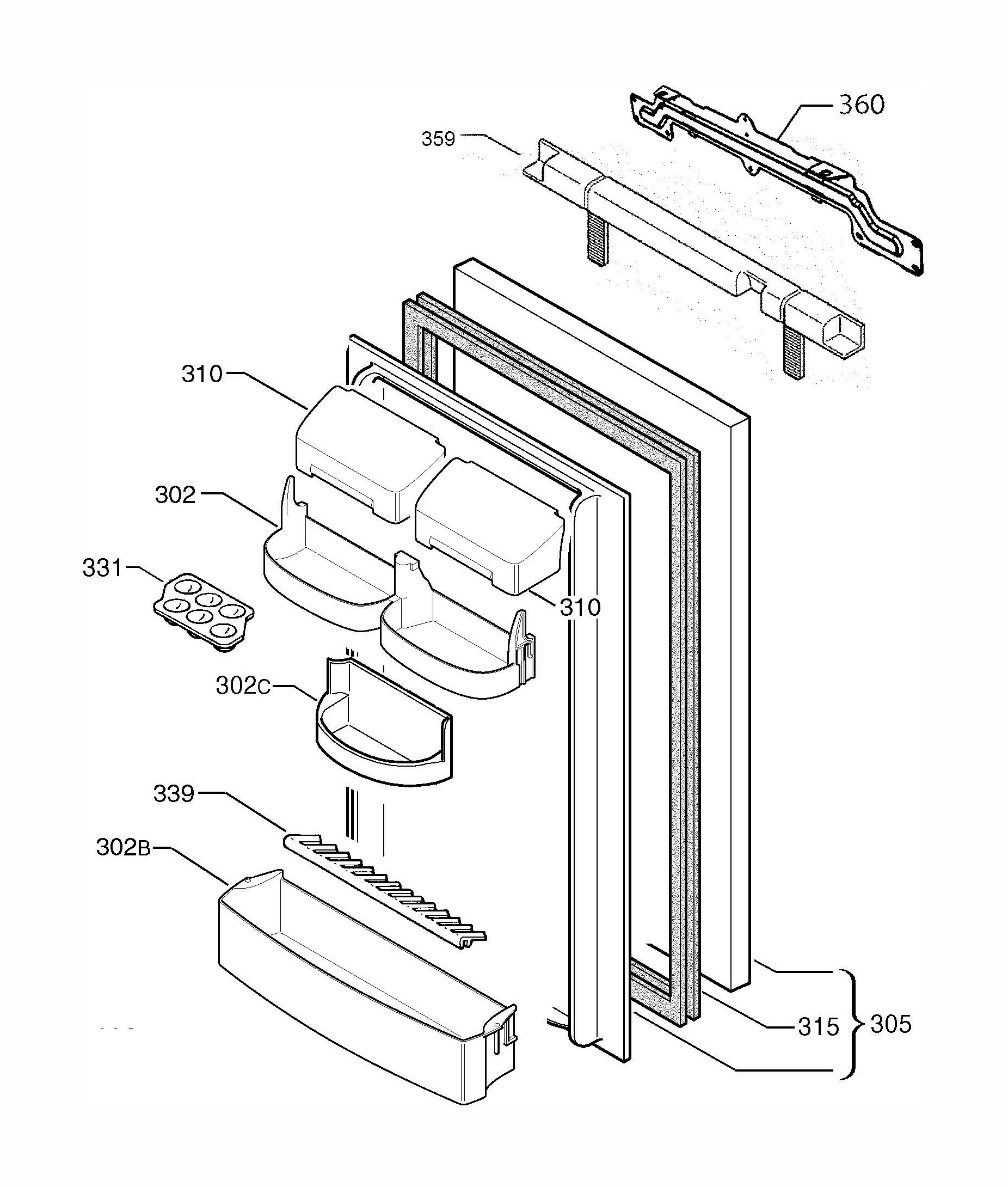 360
359
310
302
331
310
302C
339
302B
315
305