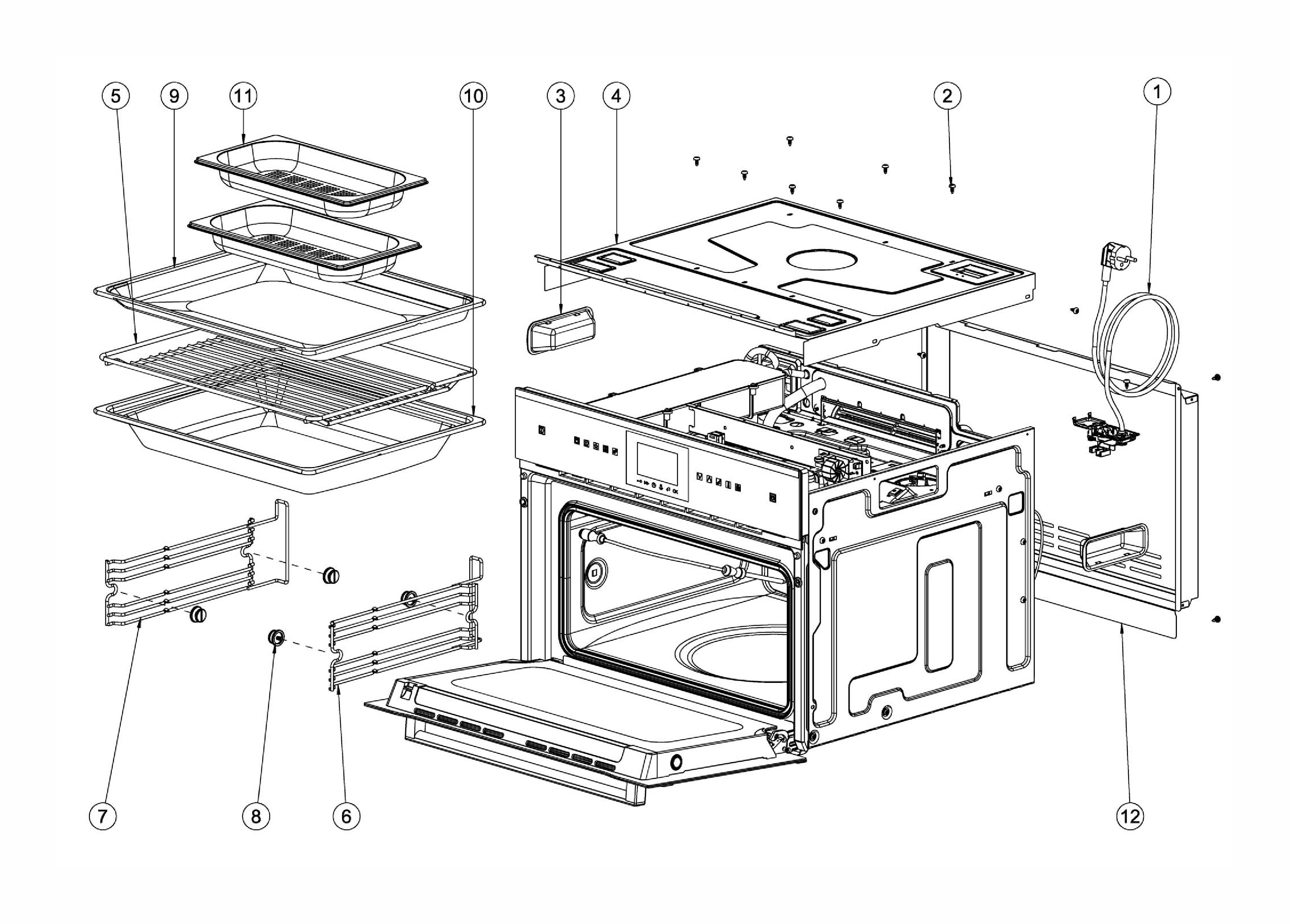 5
9
11
10
3
4
2
1
OK
7
8
6
12