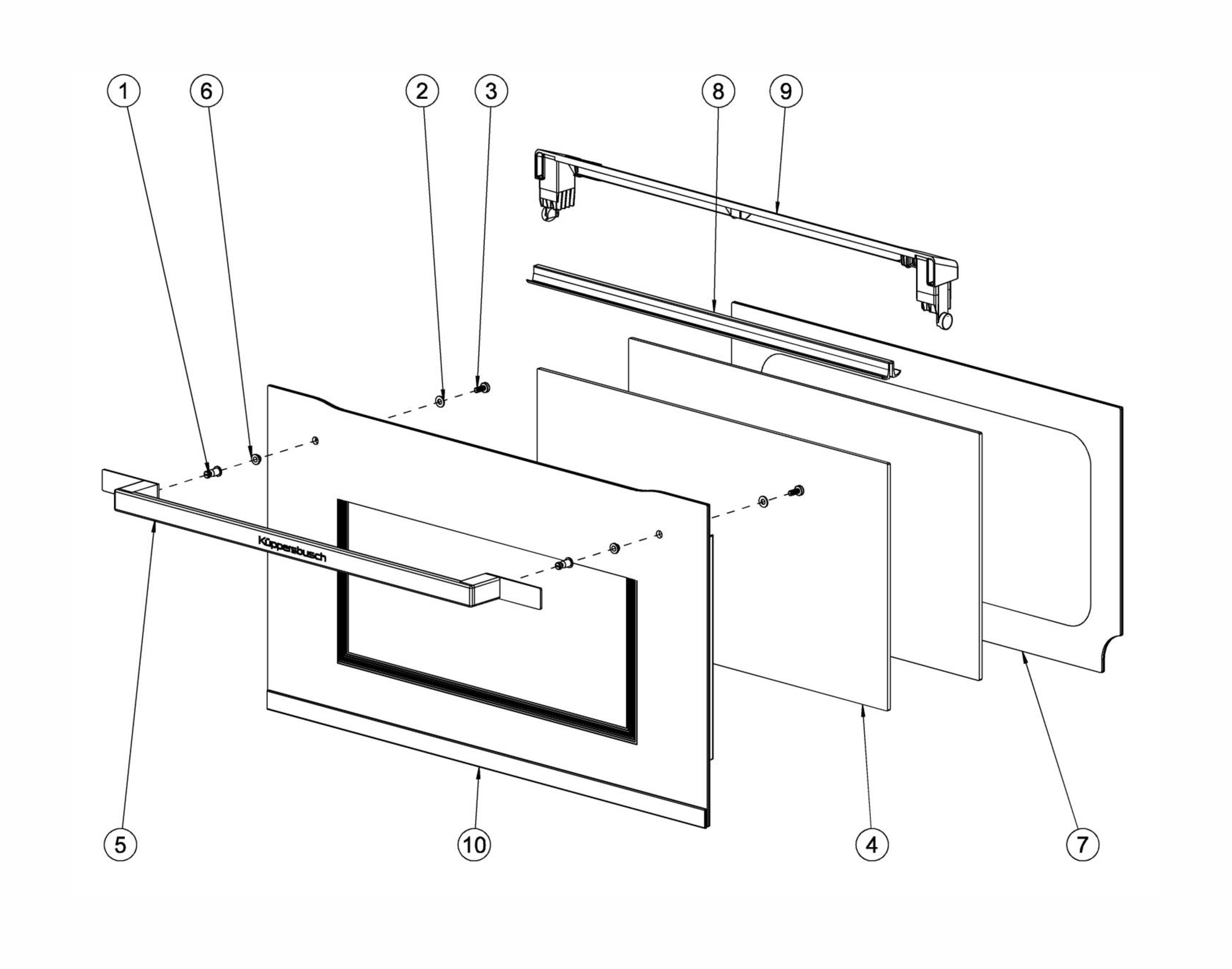 1
6
2
3
8
9
Küppersbusch
5
10
4
7