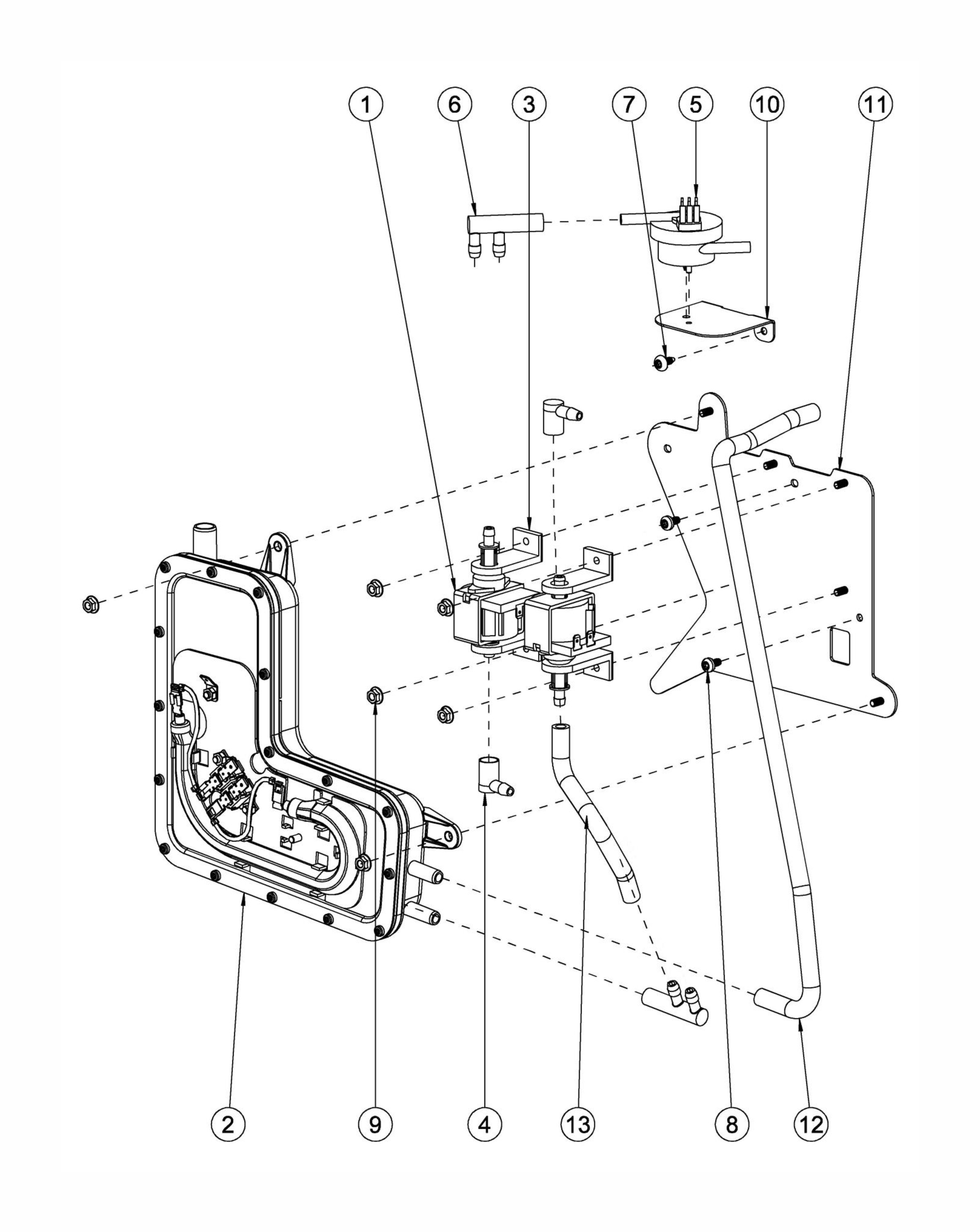 1 6 3 7 5 10 11

2 9 4 13 8 12