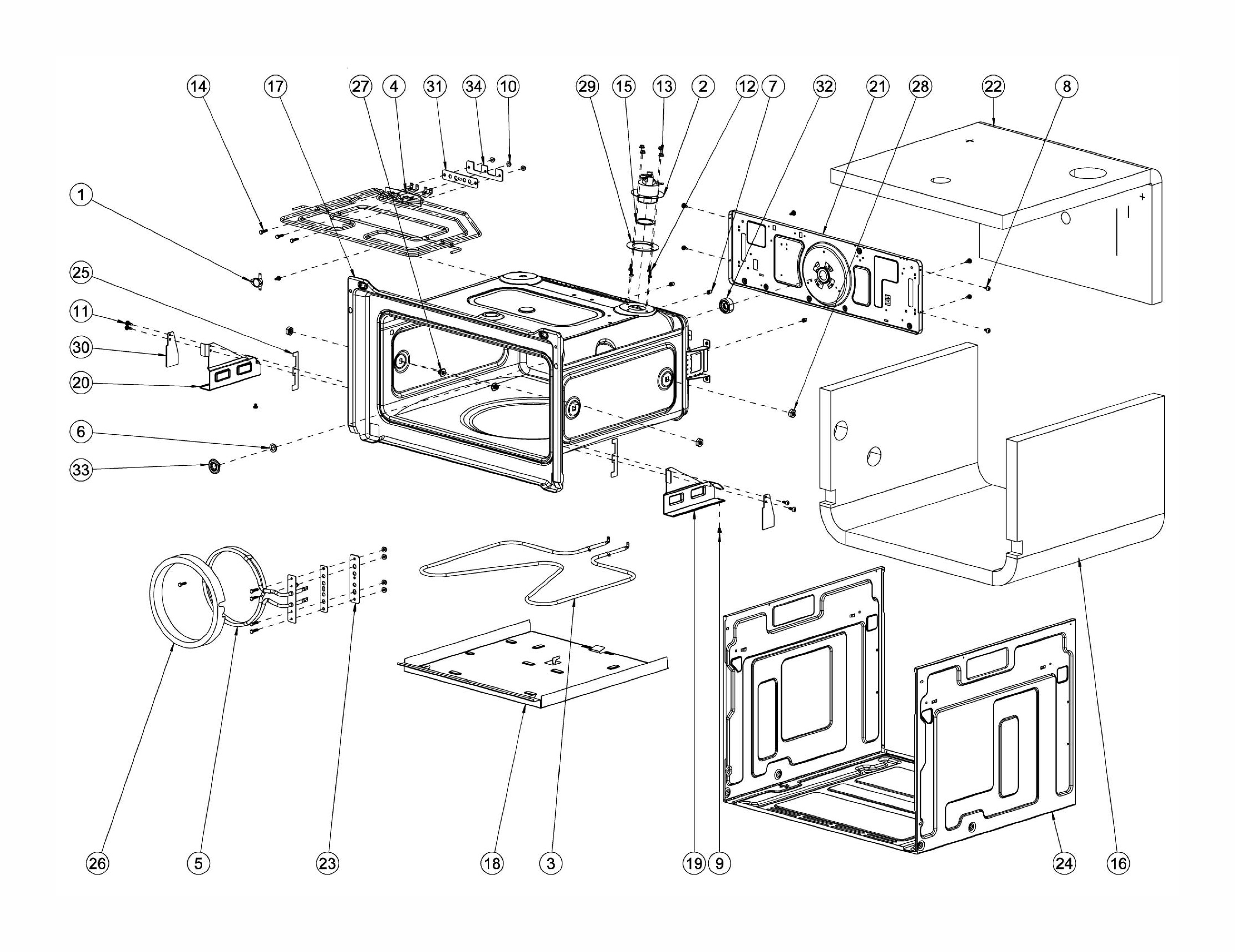 14 17 27 4 31 34 10 29 15 13 2 12 7 32 21 28 22 8

1

25

11

30

20

6

33

26 5 23 18 3 19 9 24 16