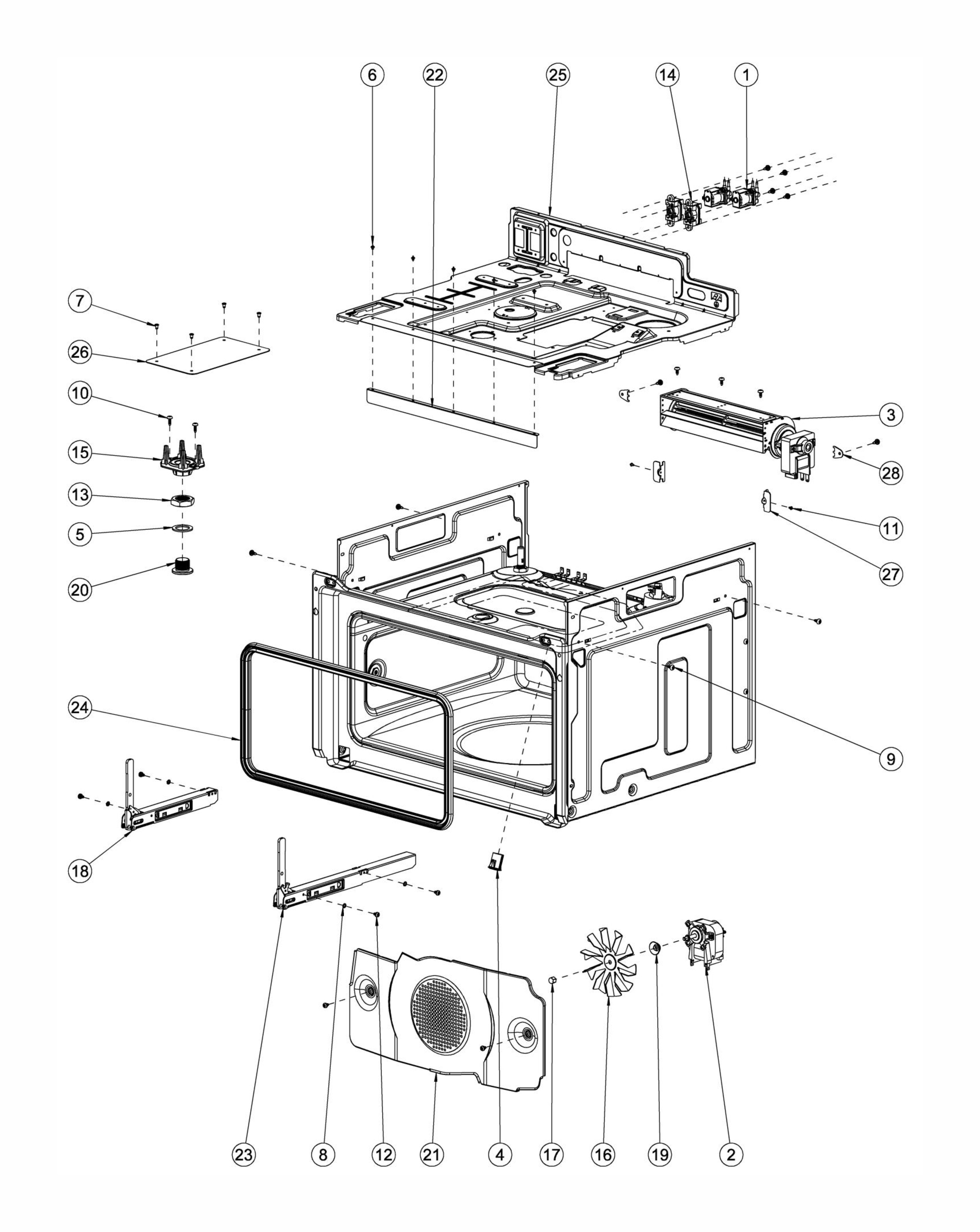 6
22
25
14
1
7
26
10
15
13
5
20
3
28
11
27
24
9
18
23
8
12
21
4
17
16
19
2