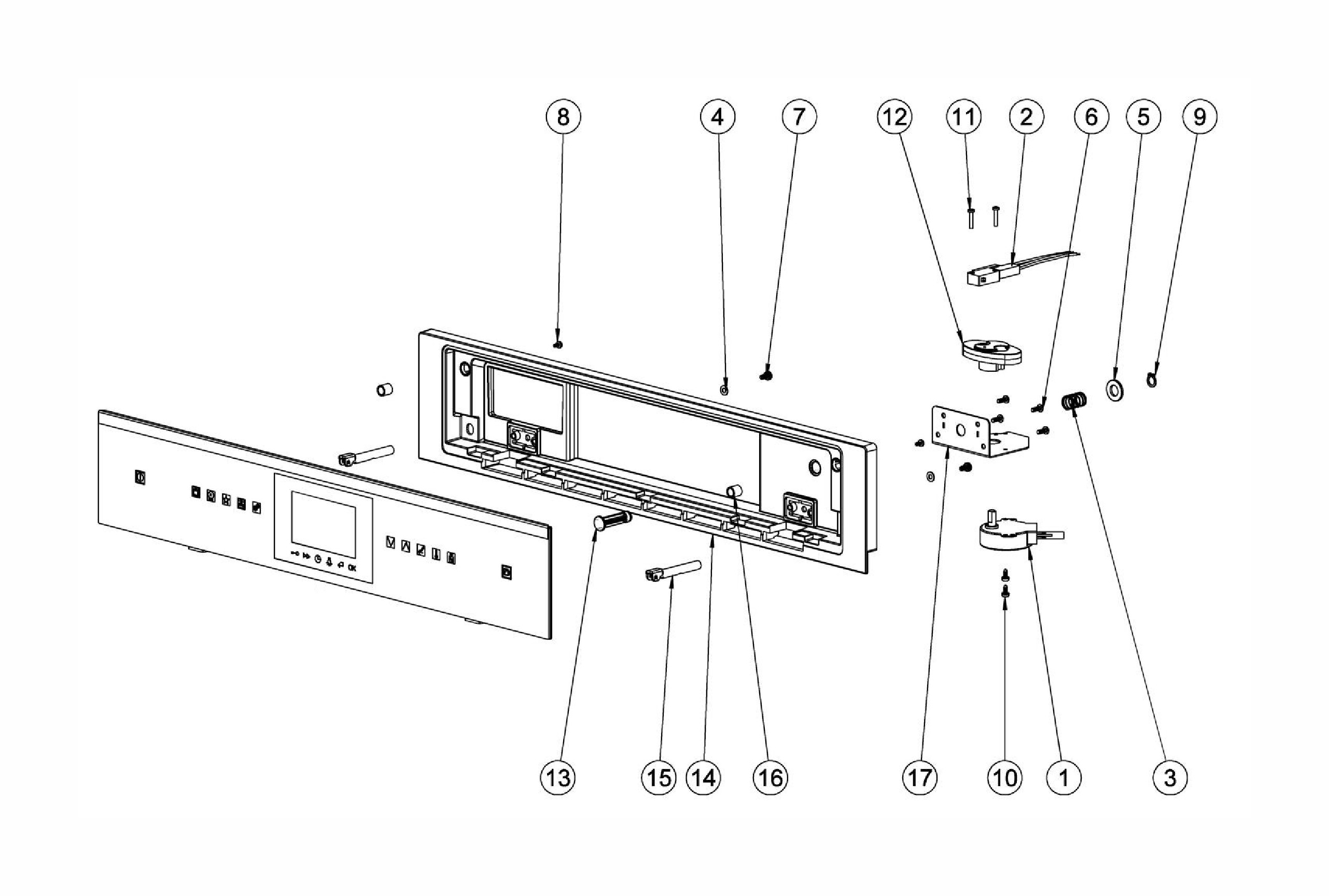 8
4
7
12
11
2
6
5
9
OK
13
15
14
16
17
10
1
3