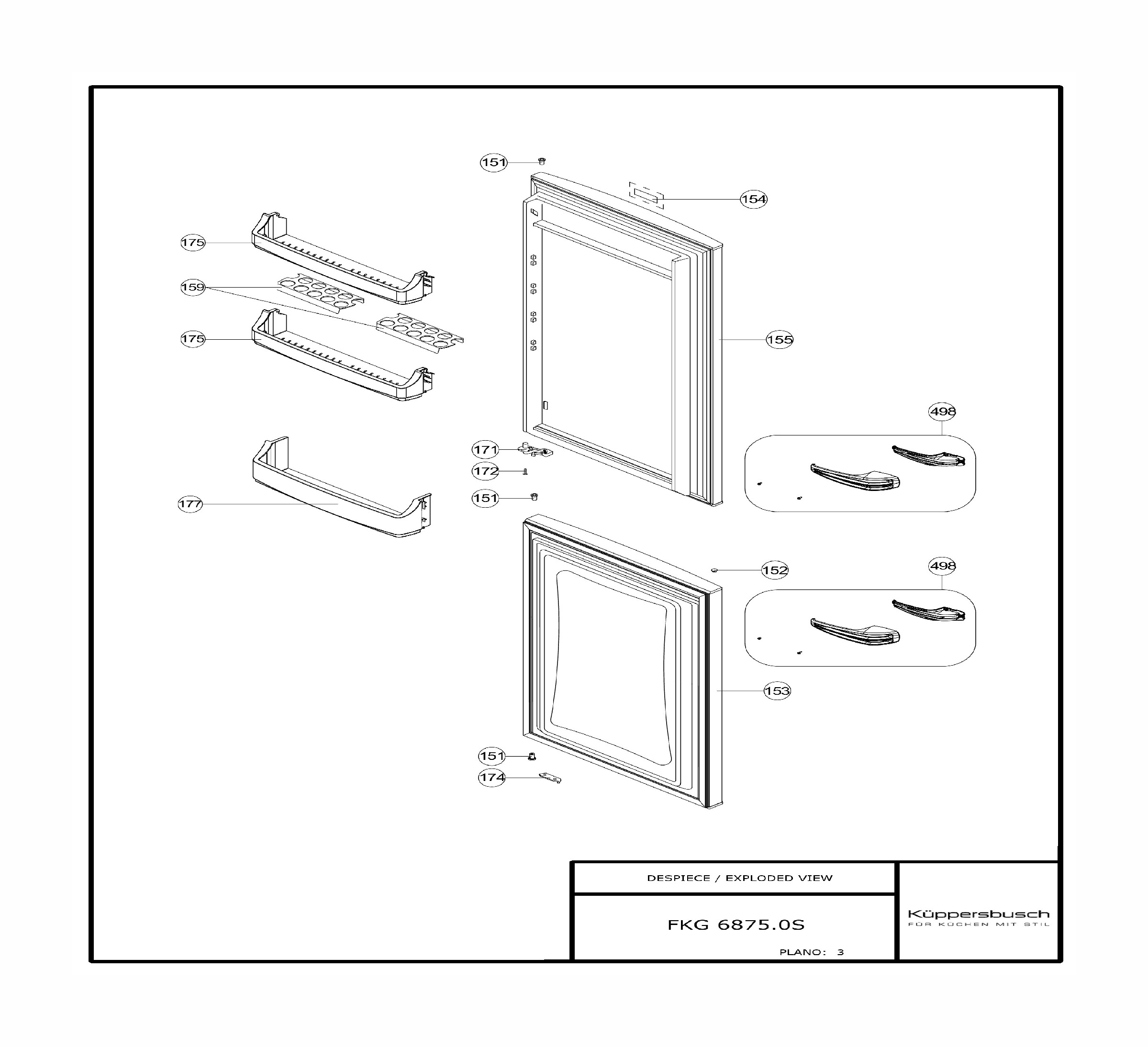 151

154

175

159

175

155

498

171

172

151

177

152

498

153

151

174

DESPIECE / EXPLODED VIEW

FKG 6875.0S

PLANO: 3

Küppersbusch
FÜR KÜCHEN MIT STIL