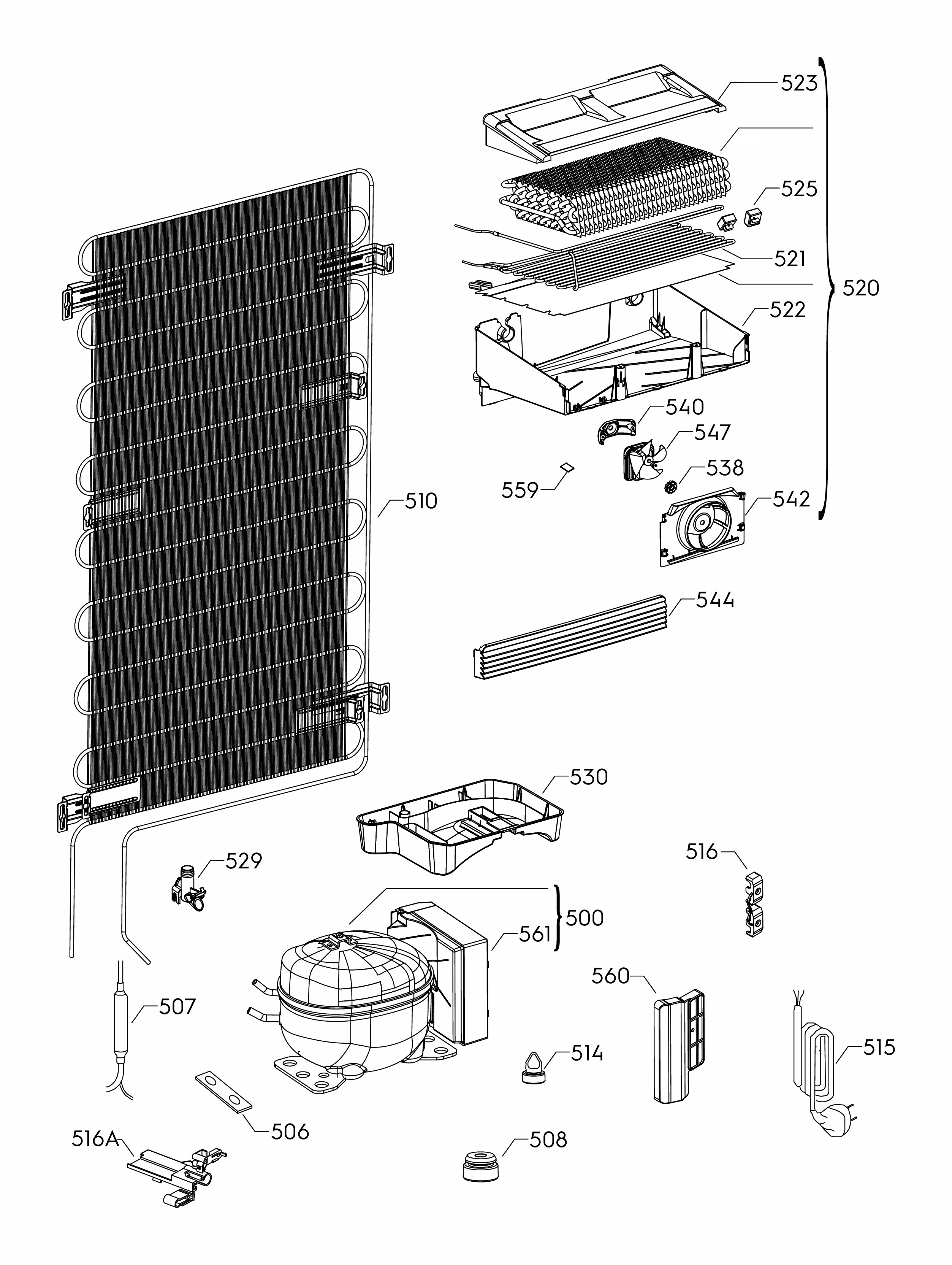 523
525
521
520
522
540
547
538
559
542
510
544
530
529
516
500
561
560
507
514
515
506
516A
508