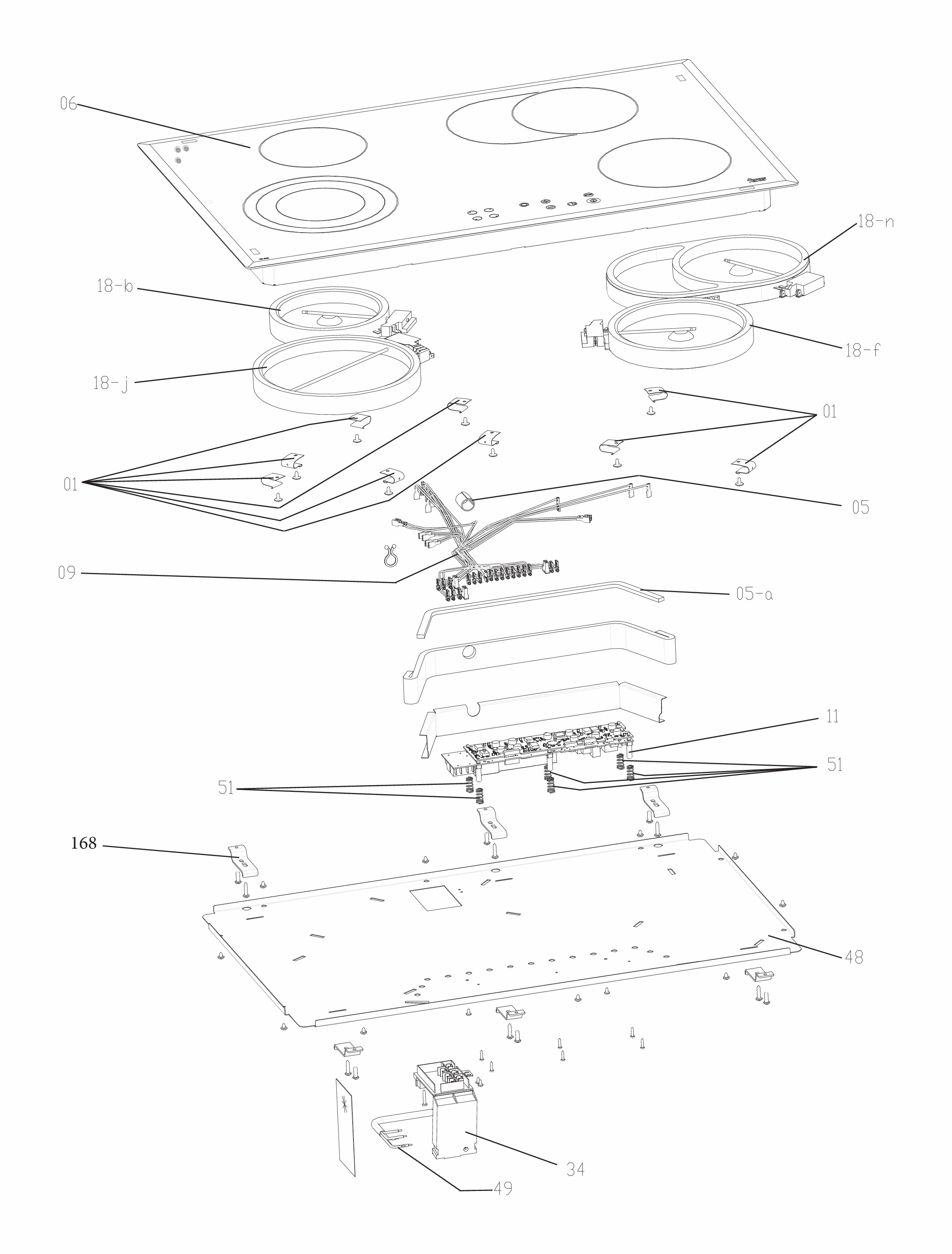 06

18-n

18-b

18-f

18-j

01

01

05

09

05-a

11

51

51

168

48

34

49