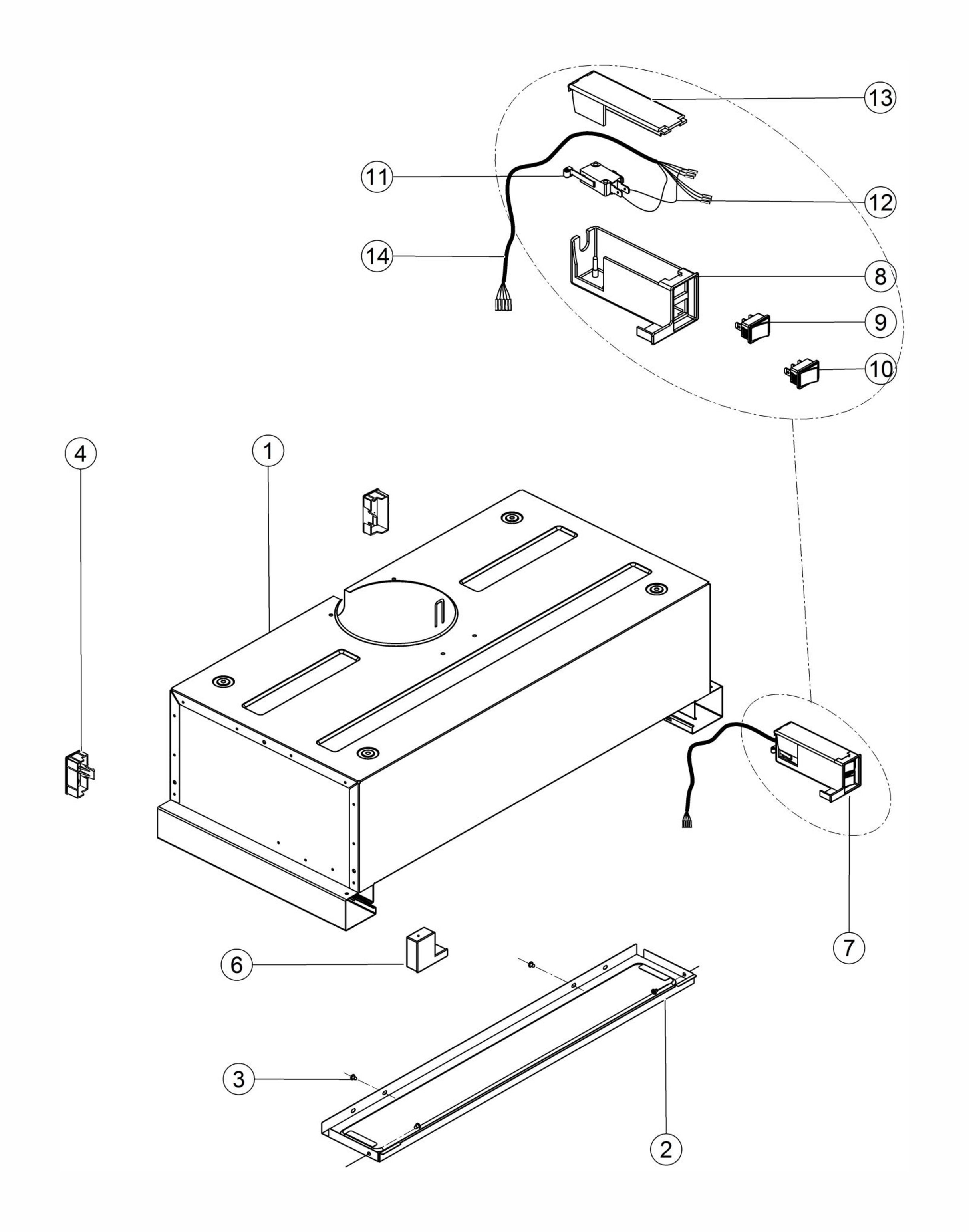 13
11
12
14
8
9
10
4
1
7
6
3
2