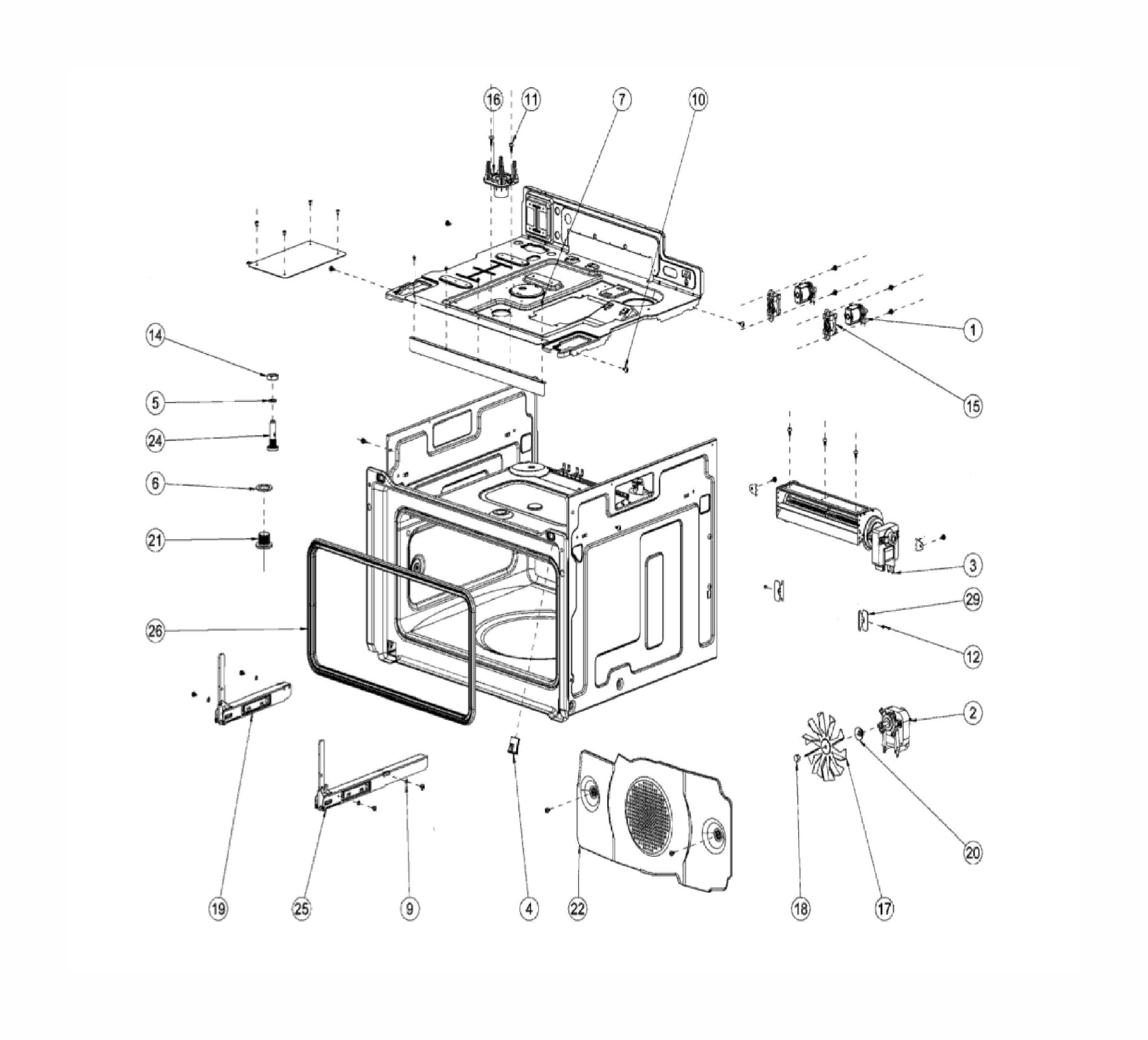 16
11
7
10
1
15
14
5
24
6
21
3
29
12
26
2
20
19
25
9
4
22
18
17