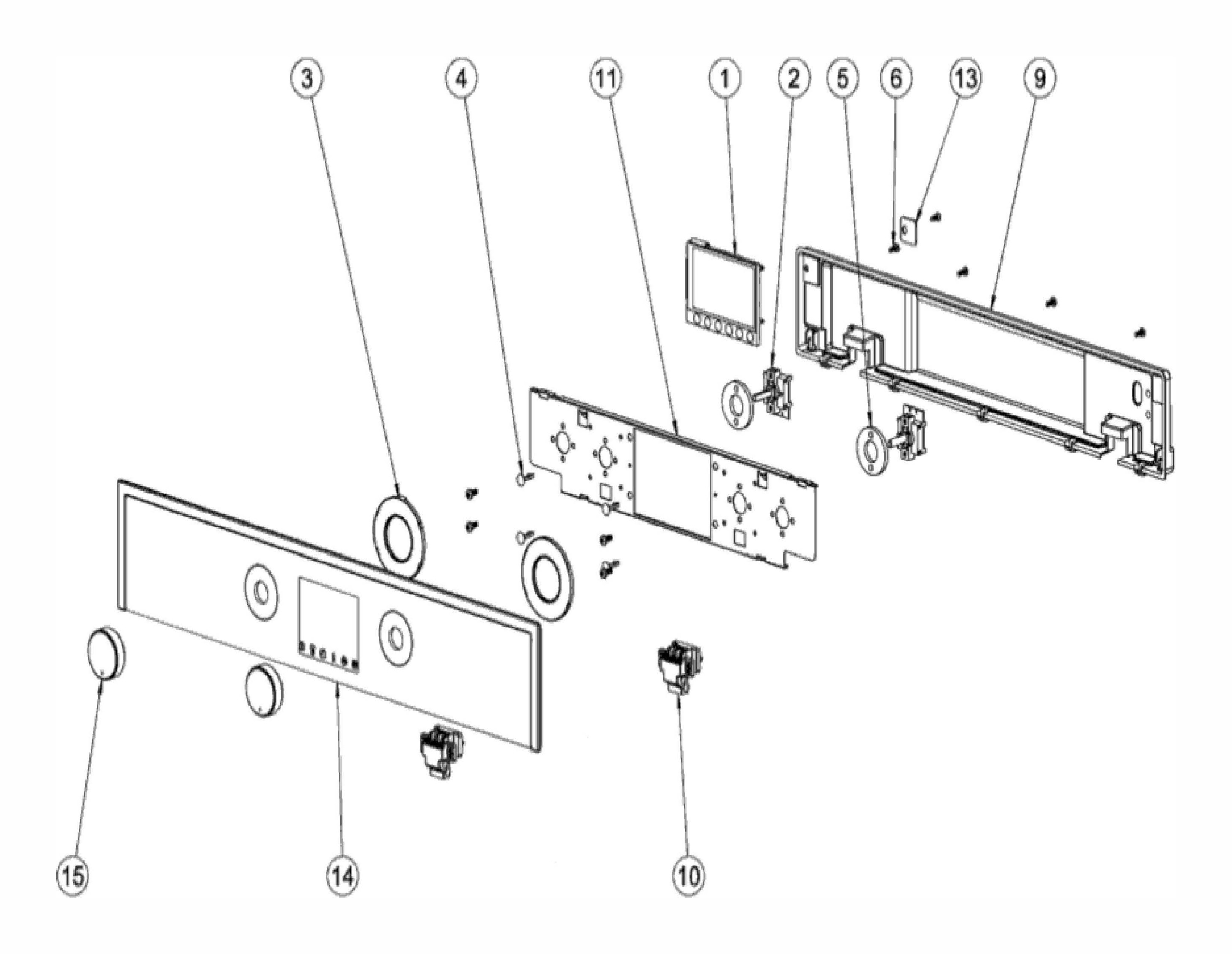 3
4
11
1
2
5
6
13
9
15
14
10