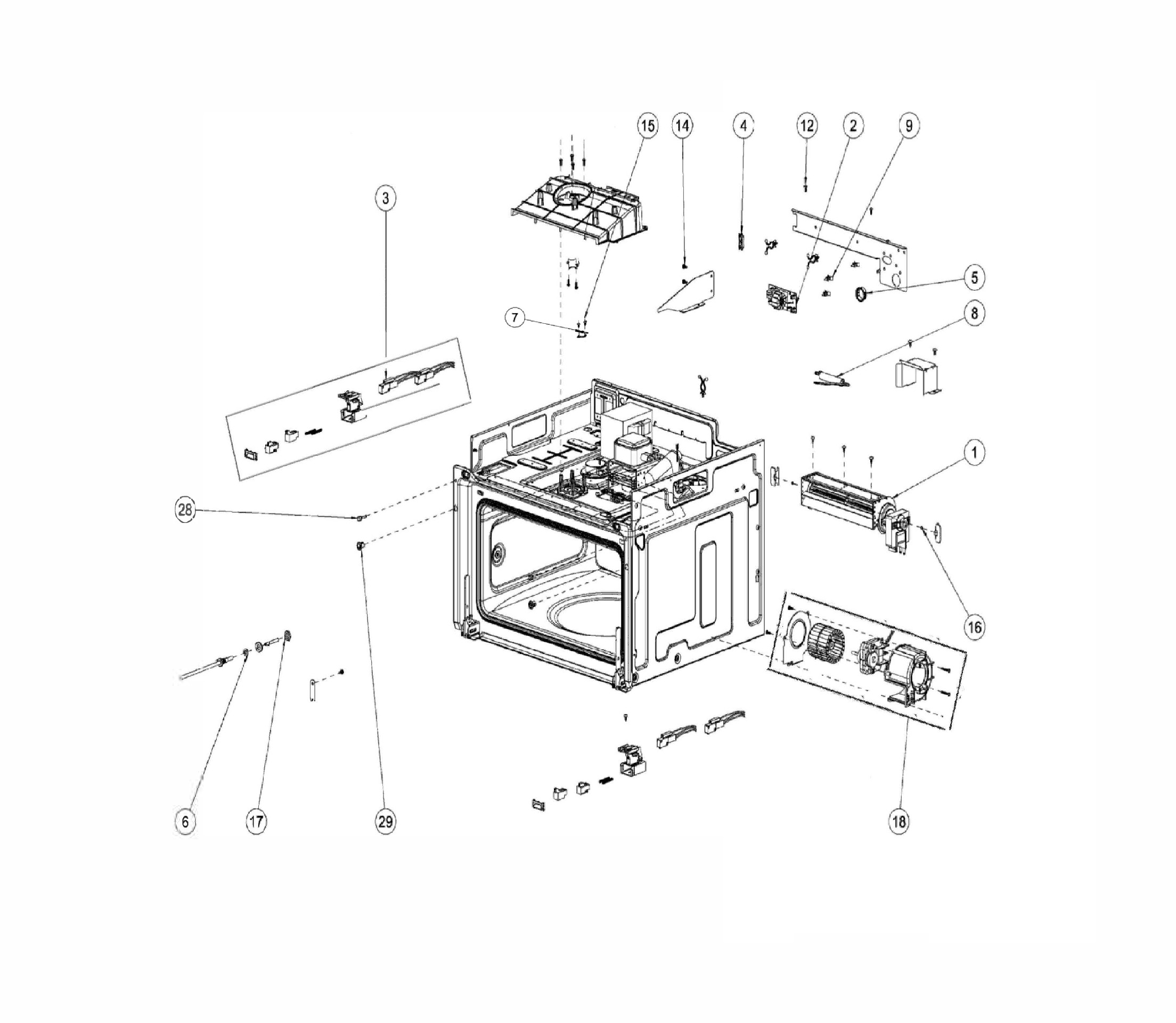 15
14
4
12
2
9
3
5
7
8
1
28
16
6
17
29
18