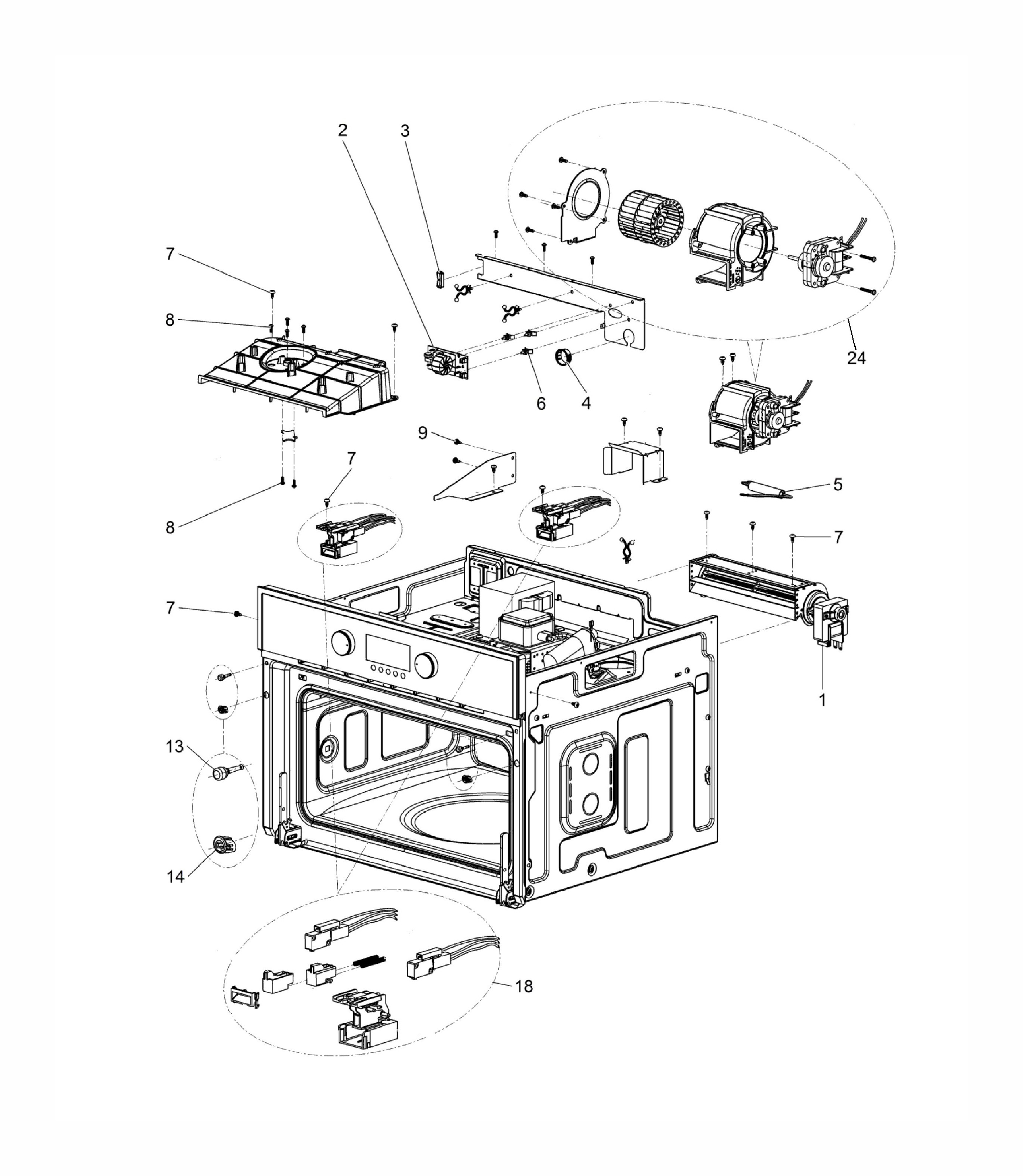 2
3
7
8
24
6
4
9
7
5
8
7
7
1
13
14
18