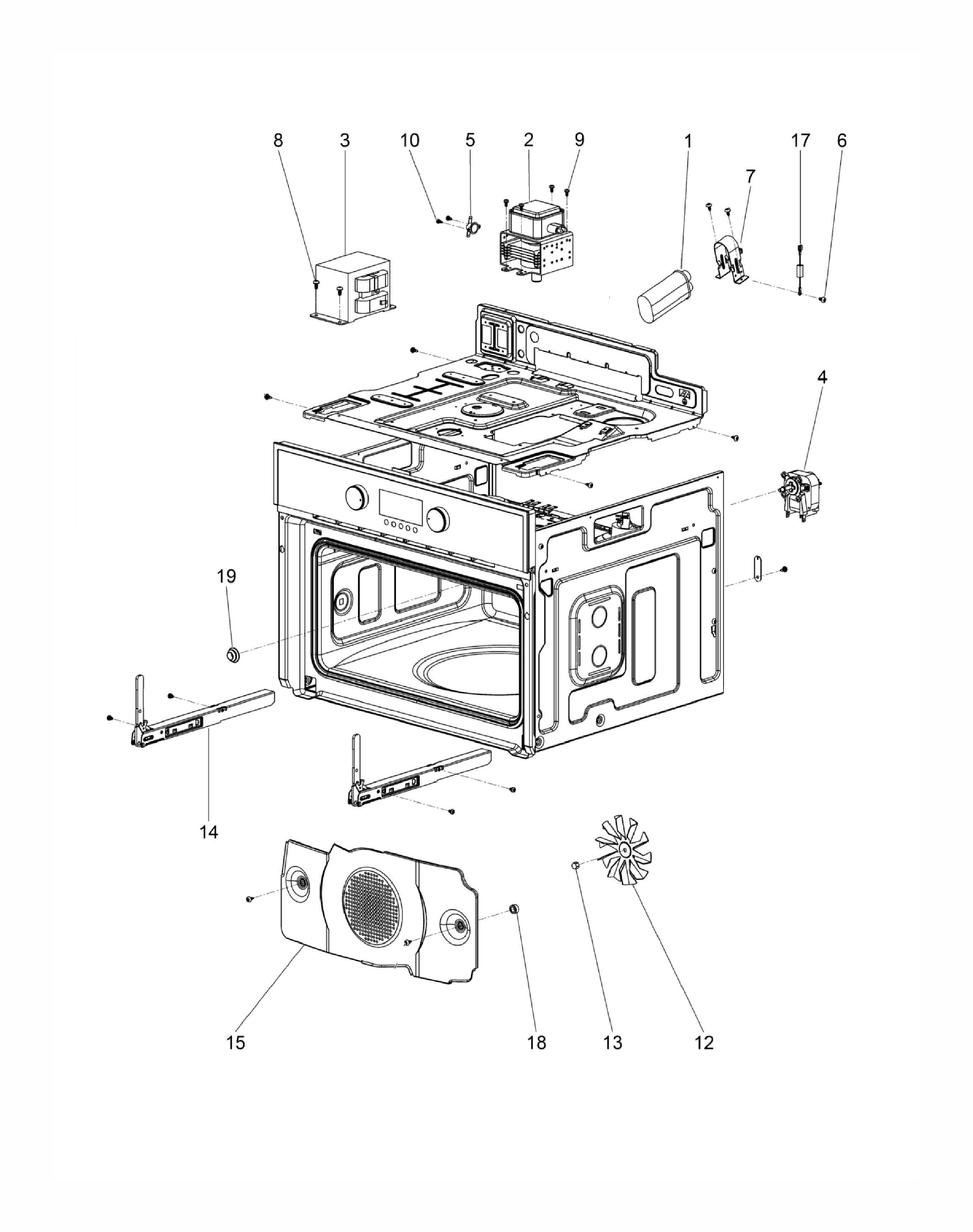 8
3
10
5
2
9
1
17
6
7
4
19
14
15
18
13
12