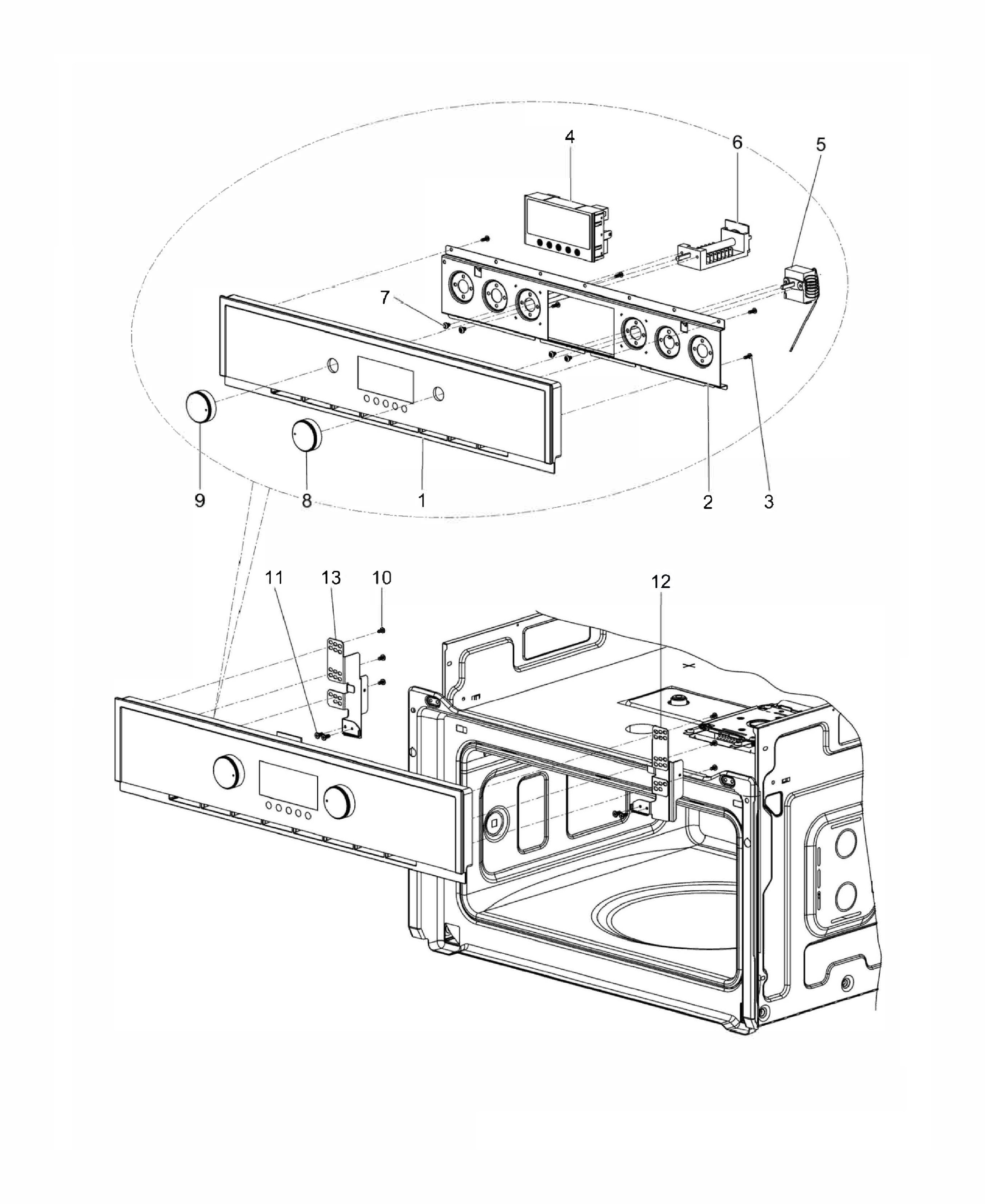 4
6
5
7
9
8
1
2
3
11
13
10
12