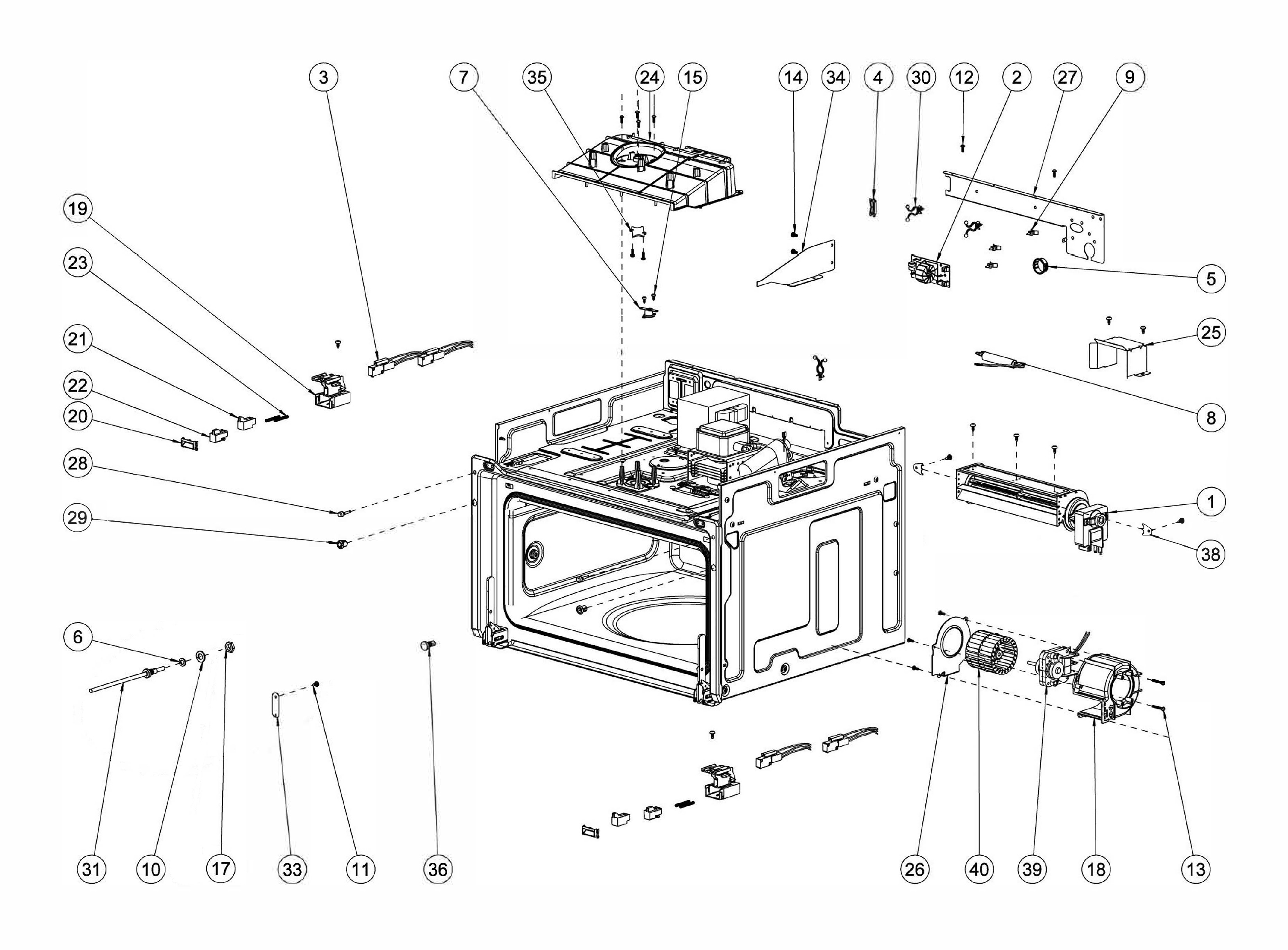 3
7
35
24
15
14
34
4
30
12
2
27
9
19
23
21
22
20
28
29
5
25
8
1
38
6
31
10
17
33
11
36
26
40
39
18
13