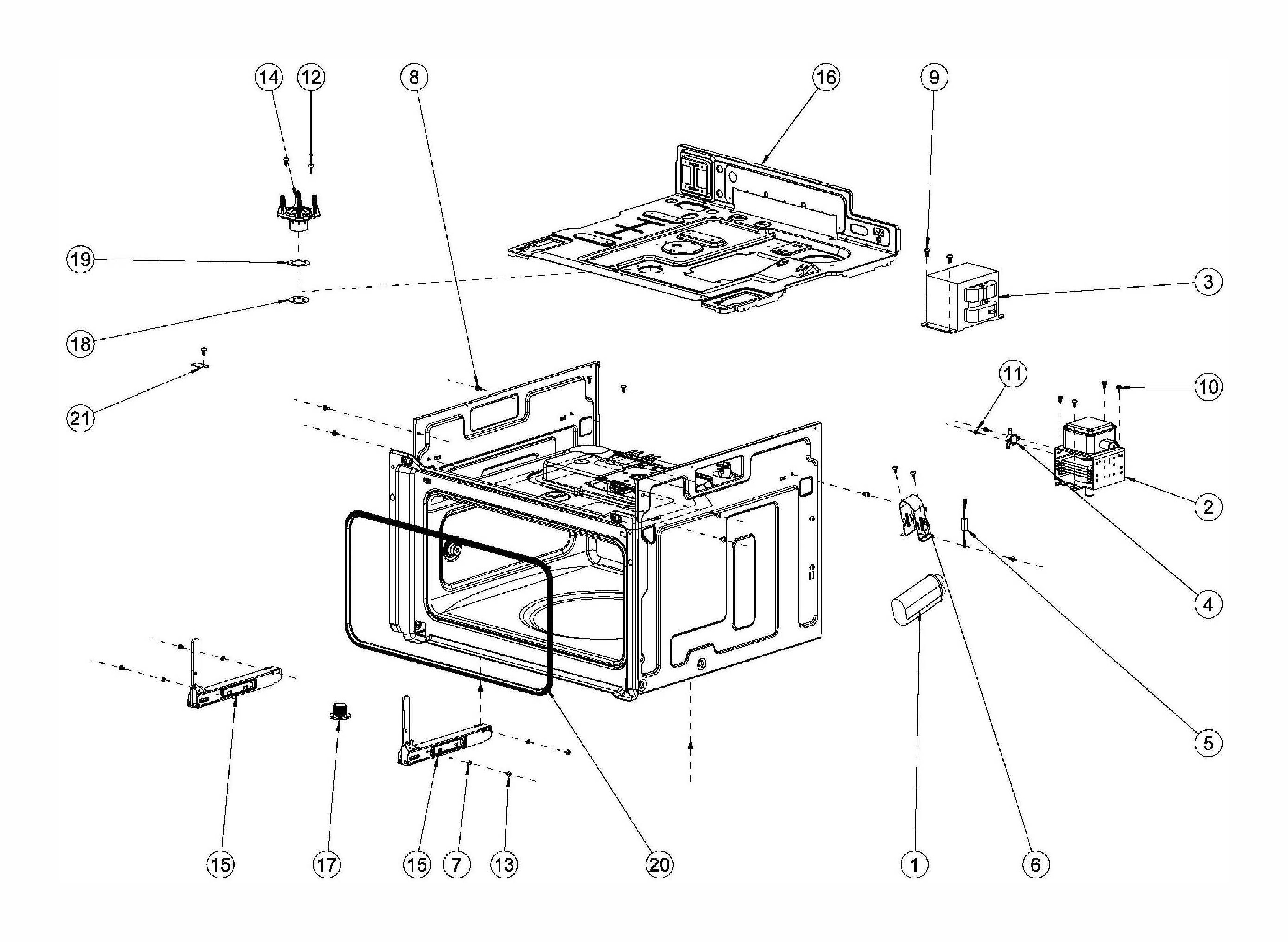 14
12
8
16
9
19
3
18
21
11
10
2
4
5
15
17
15
7
13
20
1
6