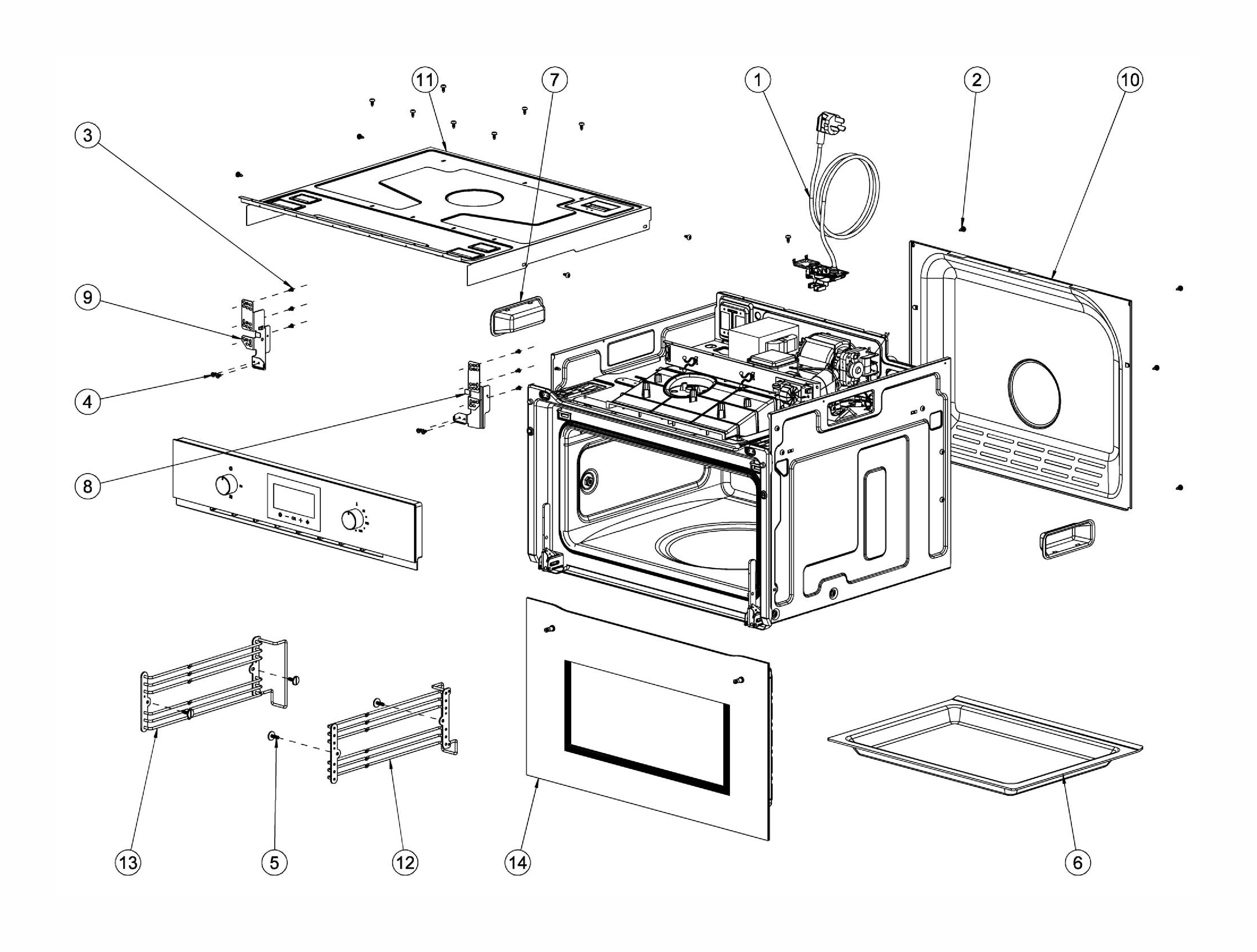 11
7
1
2
10
3
9
4
8
13
5
12
14
6