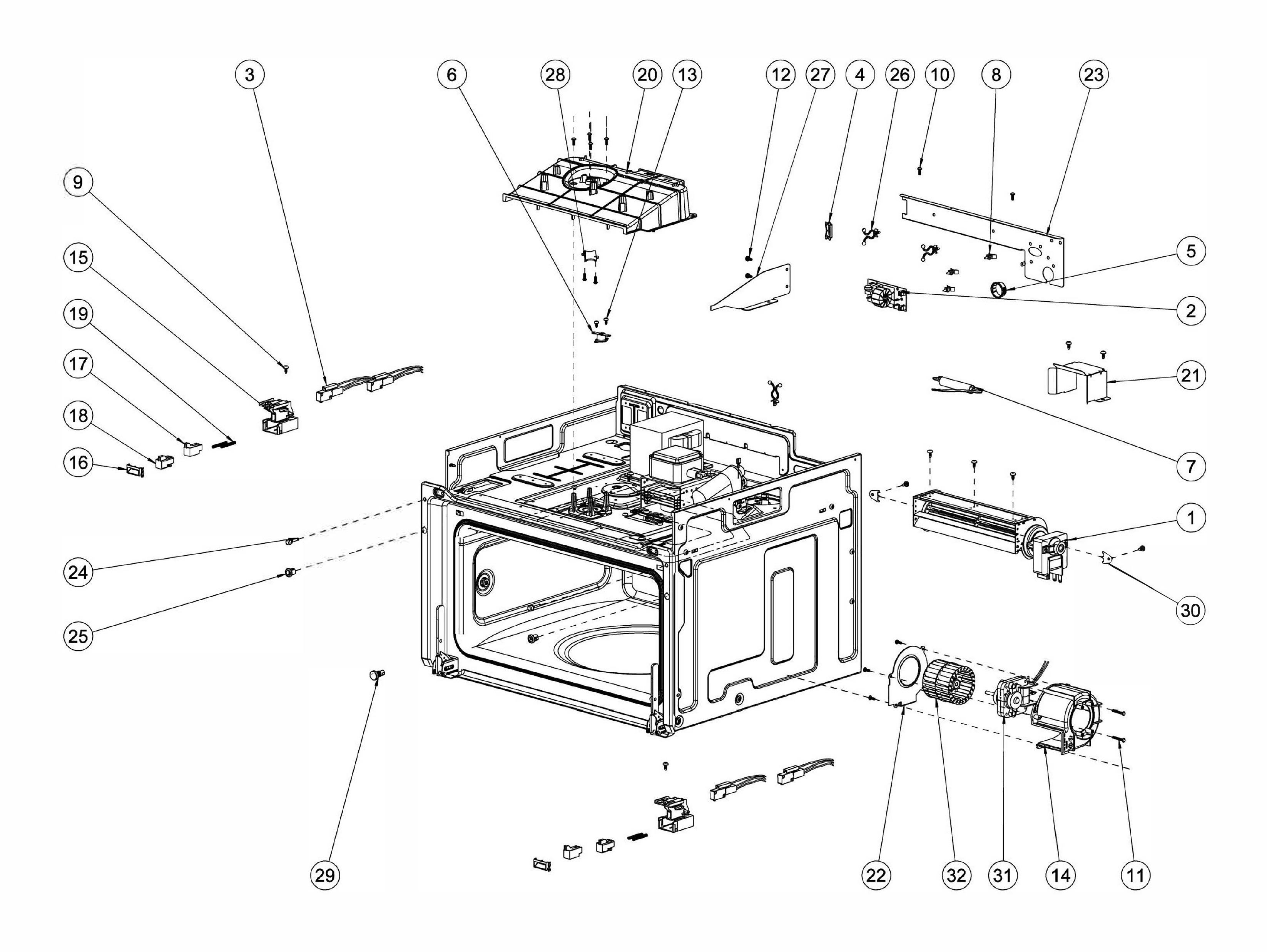 3
6
28
20
13
12
27
4
26
10
8
23
9
15
19
17
18
16
5
2
21
7
1
30
24
25
29
22
32
31
14
11