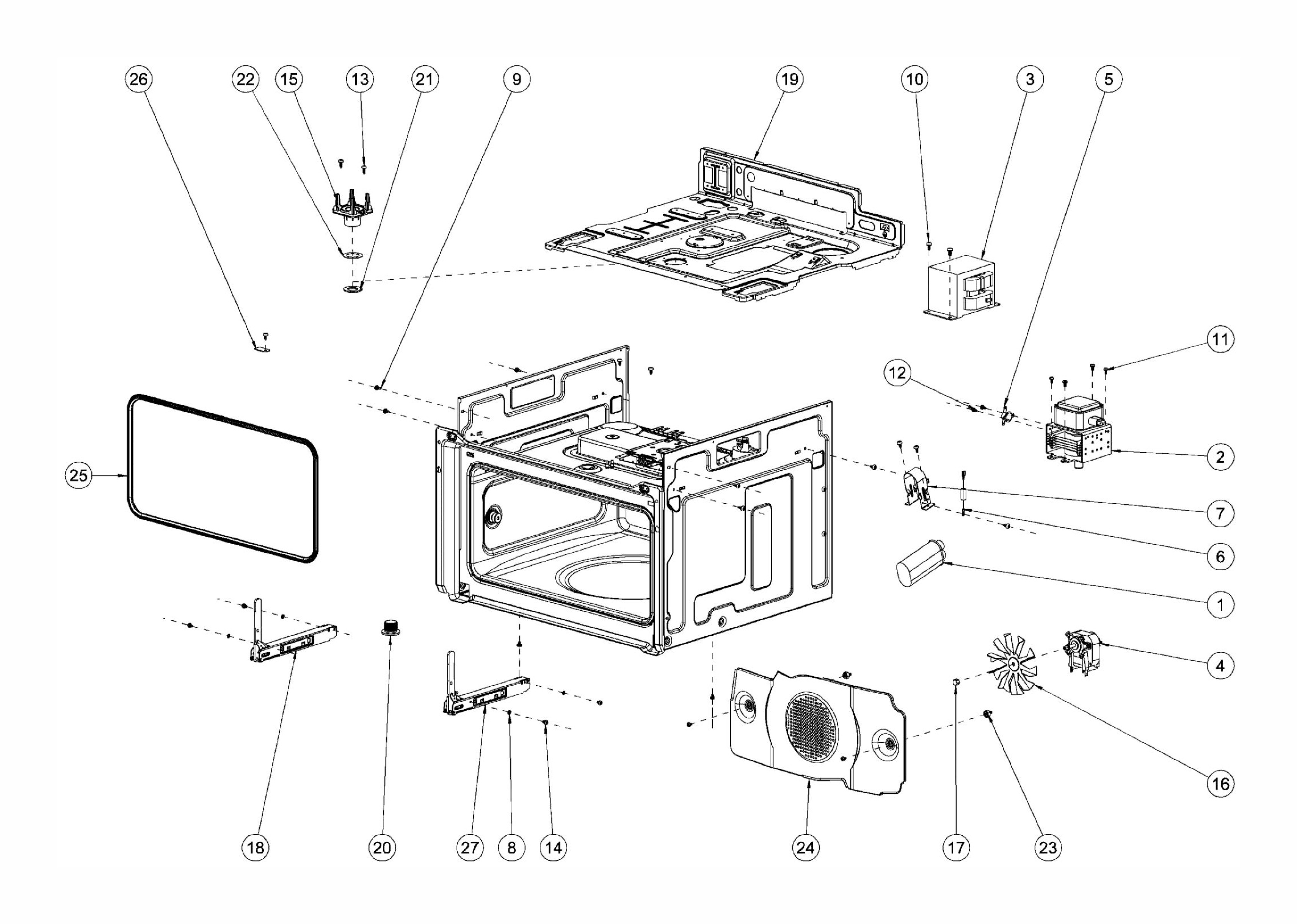 26
22
15
13
21
9
19
10
3
5
11
12
2
25
7
6
1
4
16
18
20
27
8
14
24
17
23