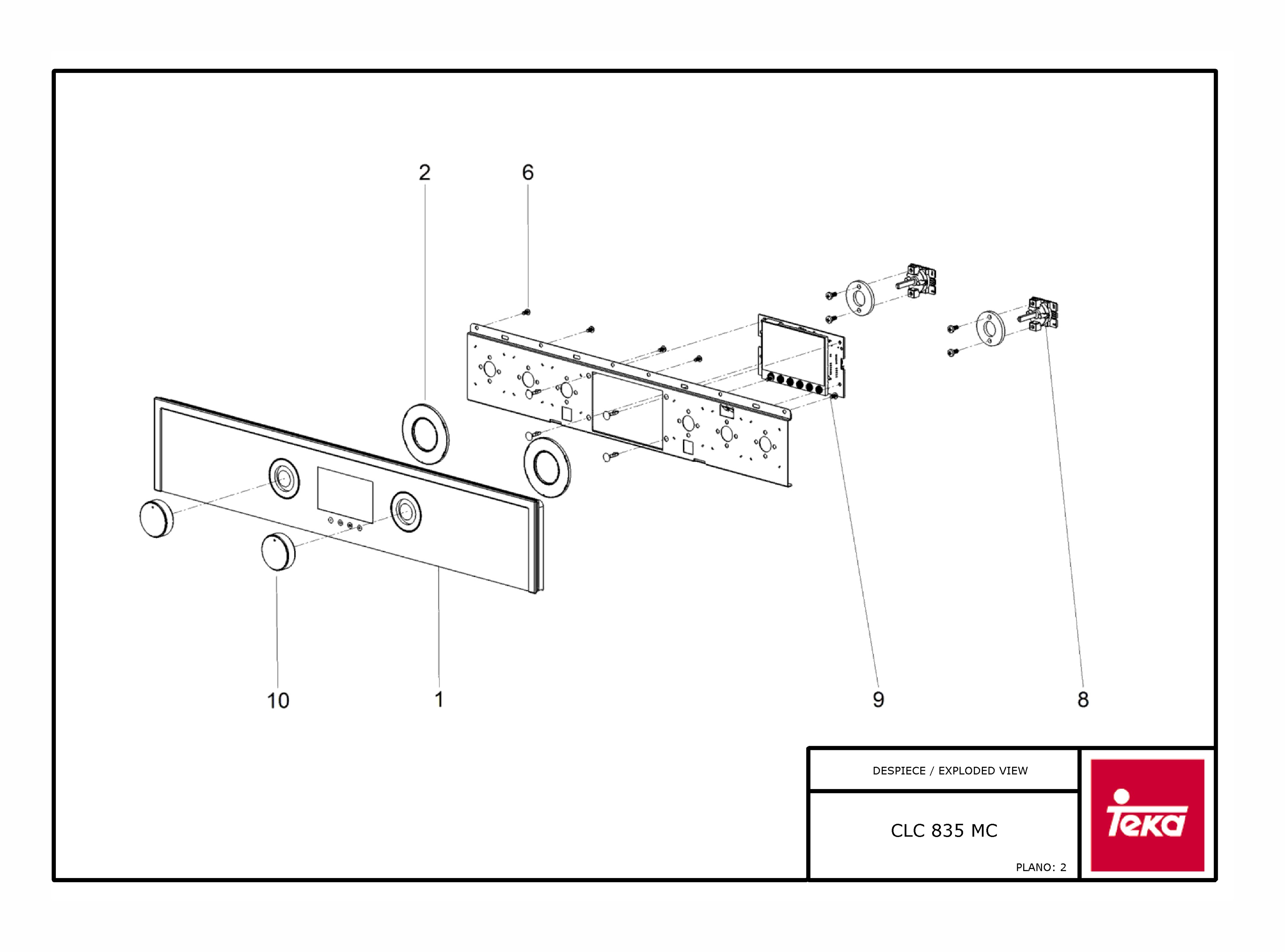 2
6
10
1
9
8

DESPIECE / EXPLODED VIEW

CLC 835 MC

PLANO: 2

Teka