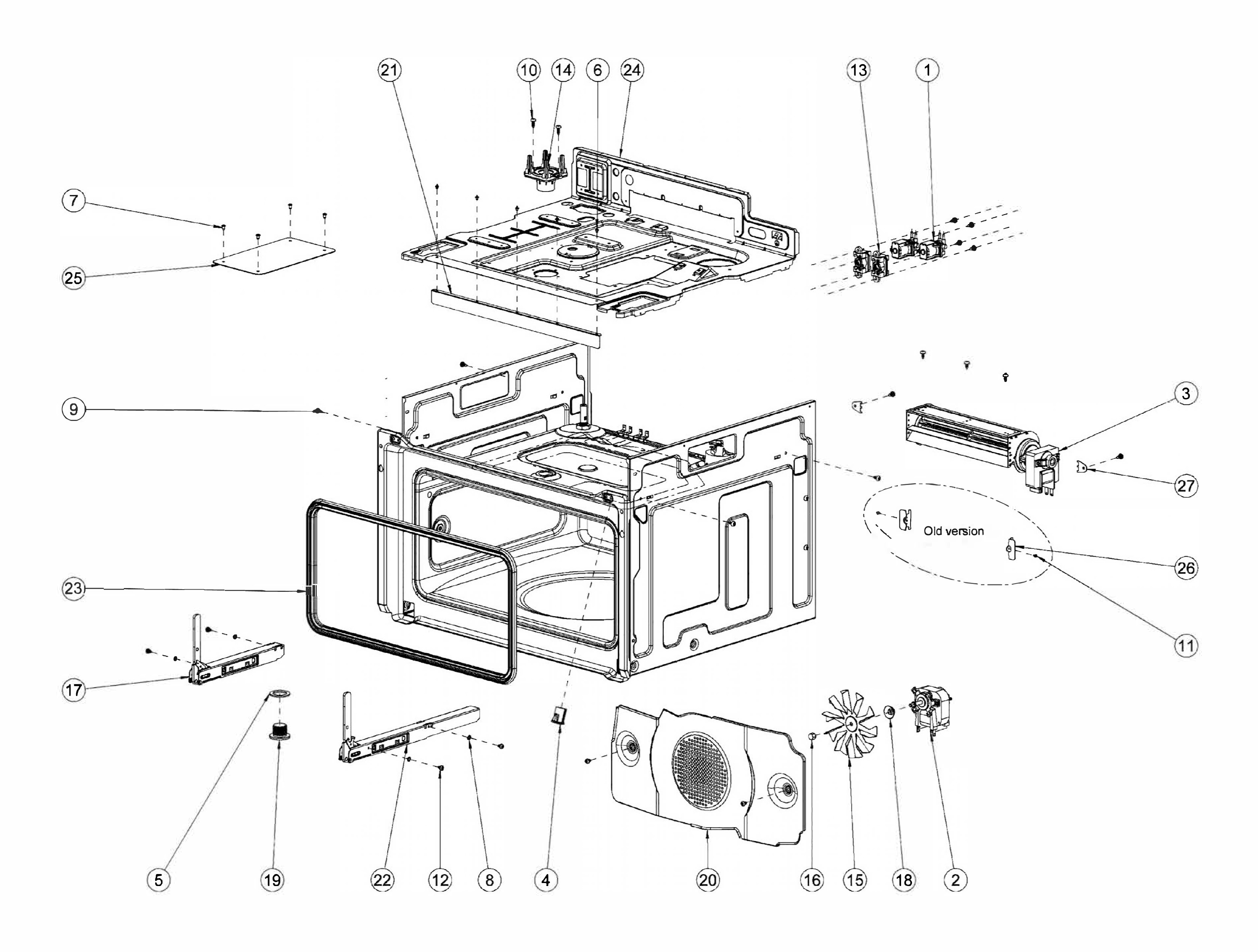 21 10 14 6 24 13 1

7

25

9

3

27

Old version

26

23

11

17

5 19 22 12 8 4 20 16 15 18 2