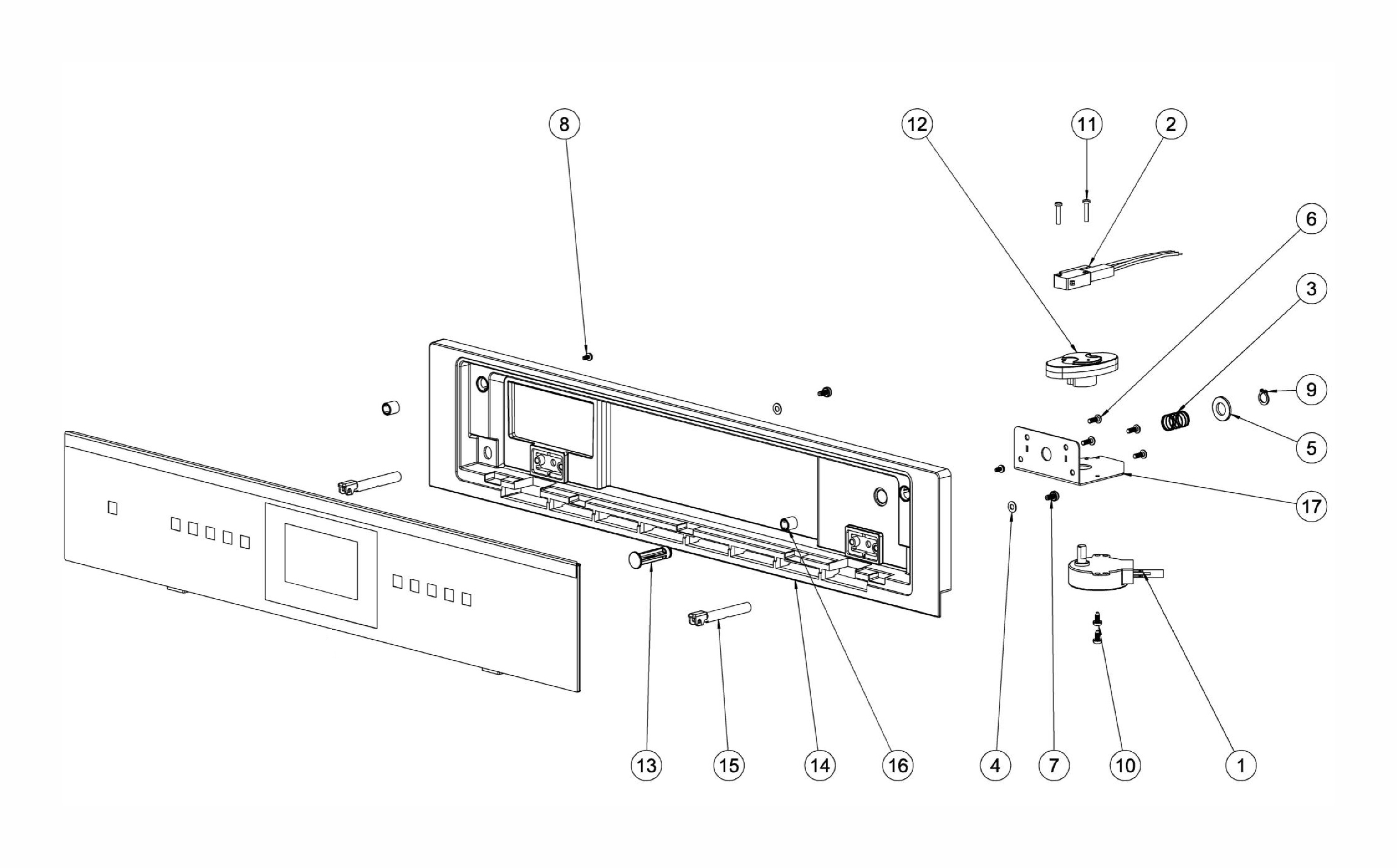 8
12
11
2
6
3
9
5
17
13
15
14
16
4
7
10
1