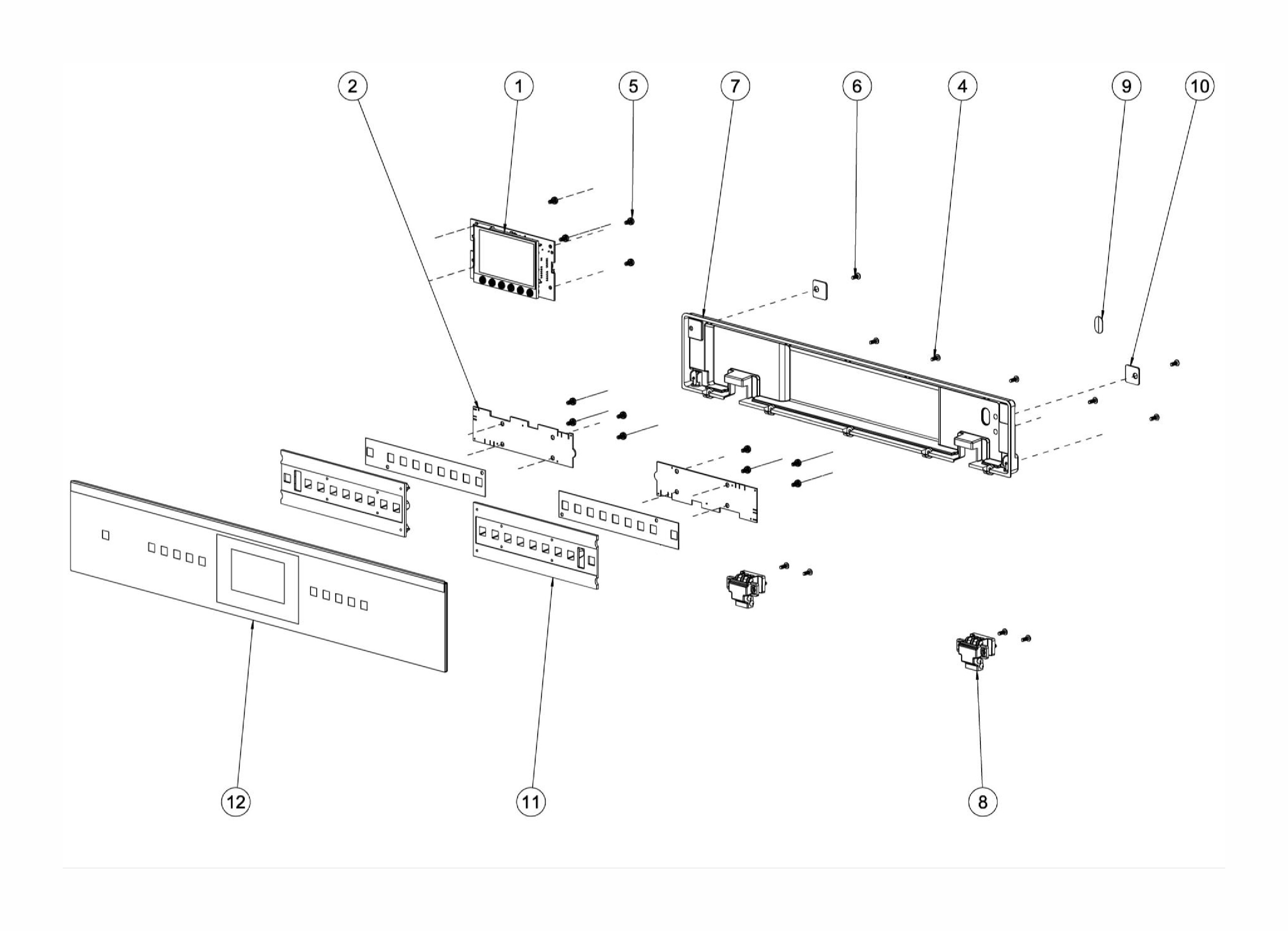 2
1
5
7
6
4
9
10
12
11
8