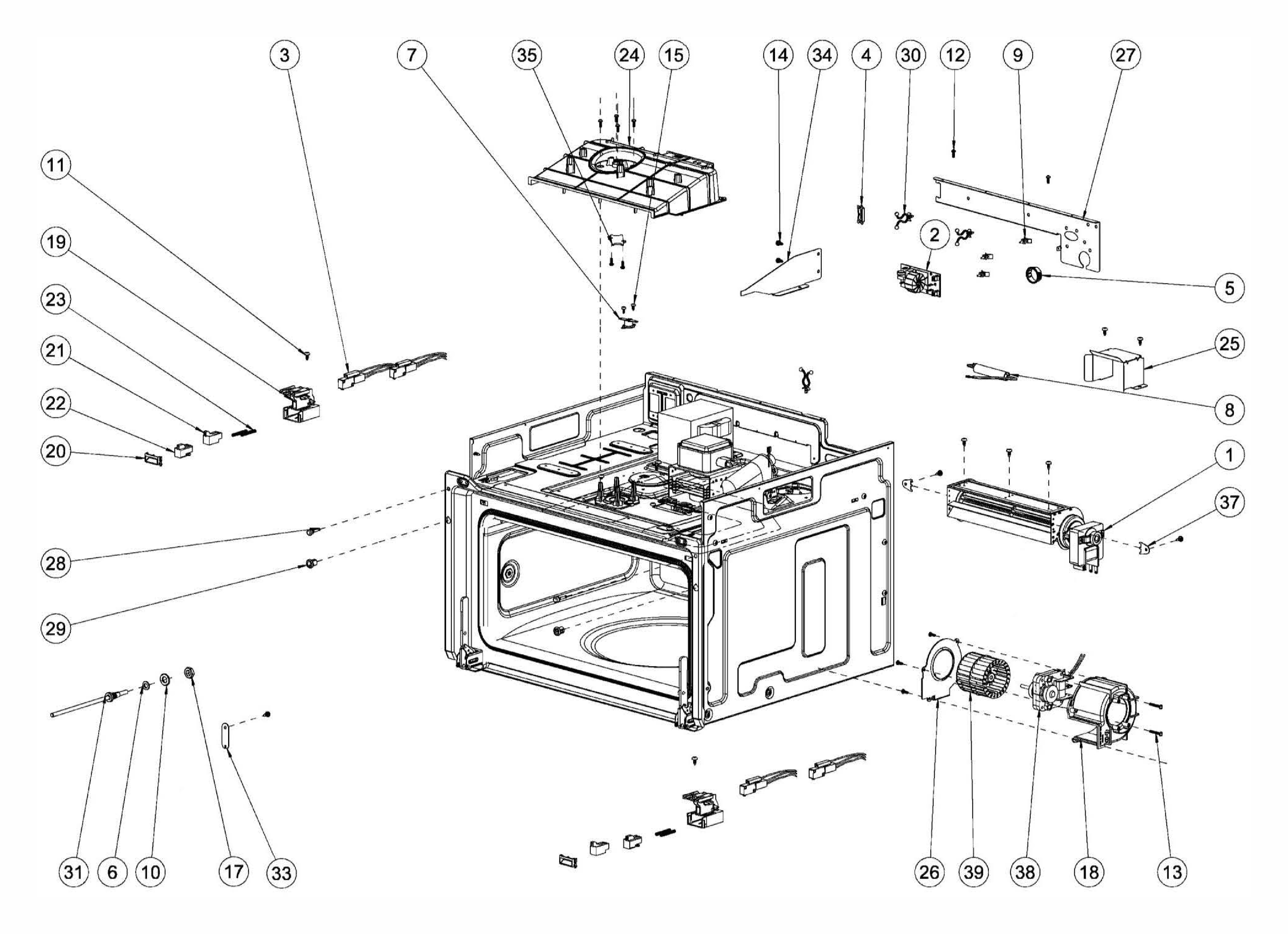 3
7
35
24
15
14
34
4
30
12
9
27
11
19
23
21
22
20
2
5
25
8
1
37
28
29
31
6
10
17
33
26
39
38
18
13