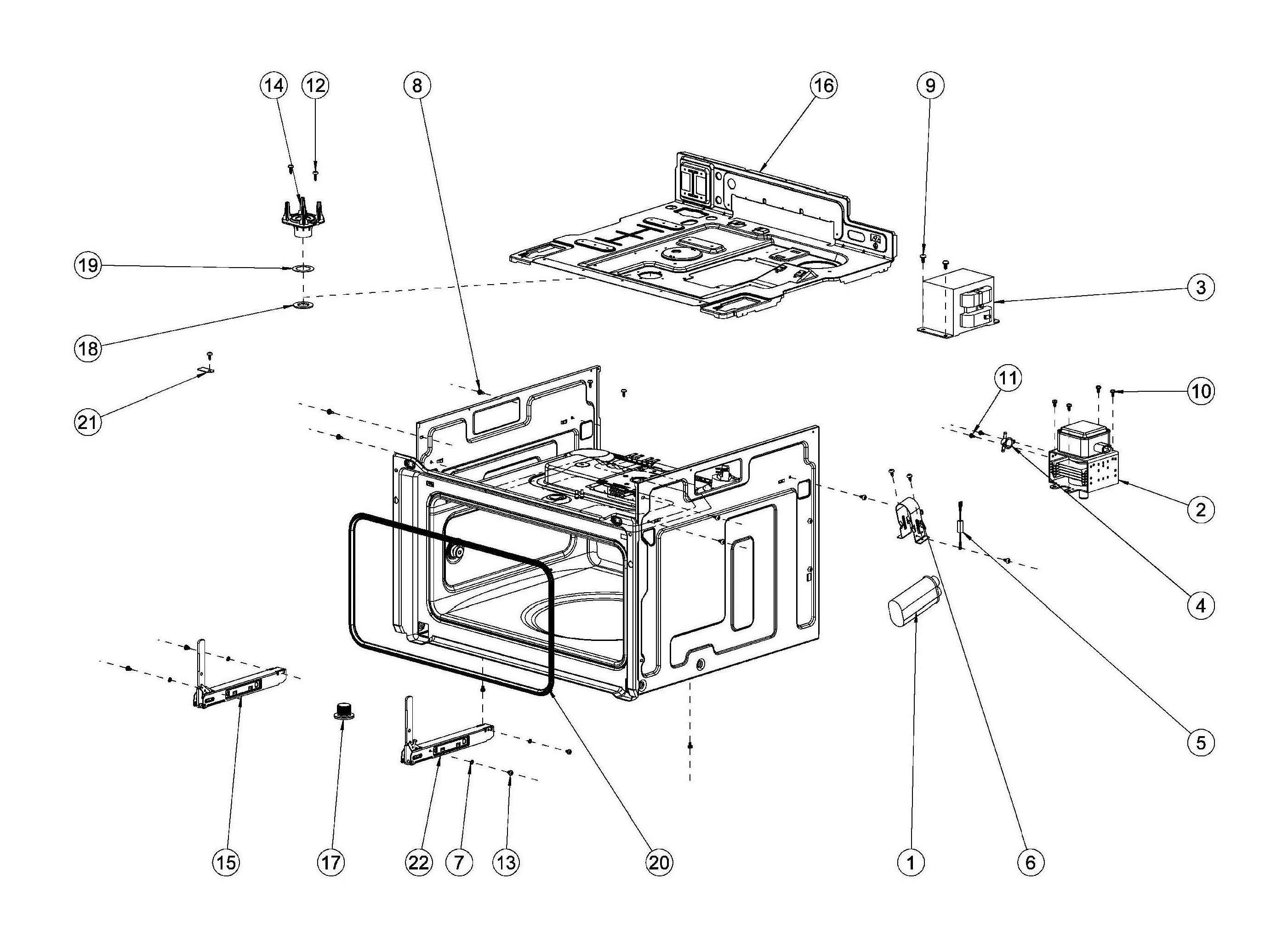 14 12 8 16 9

19

3

18

21

11 10

2

4

5

15 17 22 7 13 20 1 6