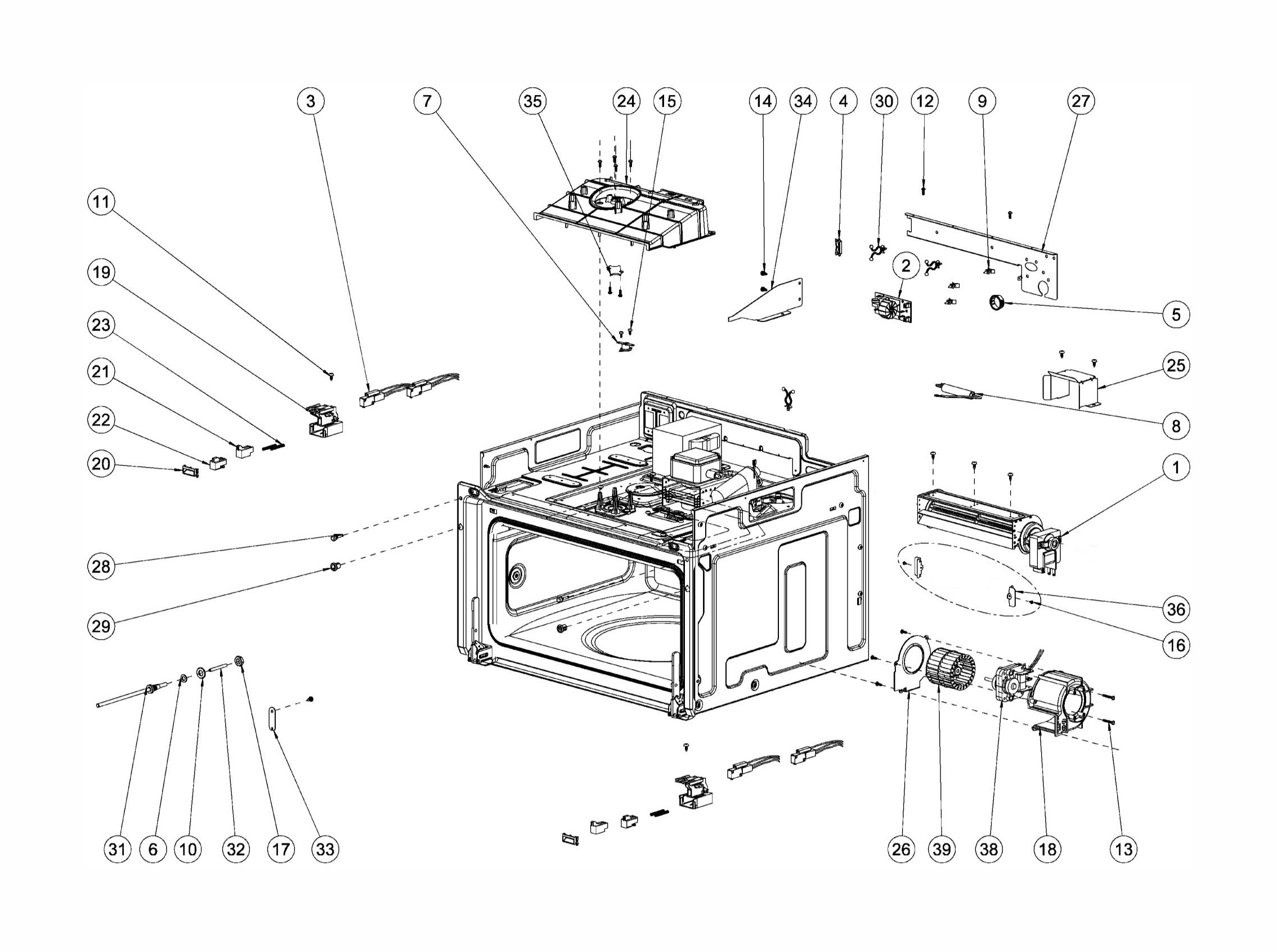 3
7
35
24
15
14
34
4
30
12
9
27
11
19
23
21
22
20
2
5
25
8
1
28
29
36
16
31
6
10
32
17
33
26
39
38
18
13