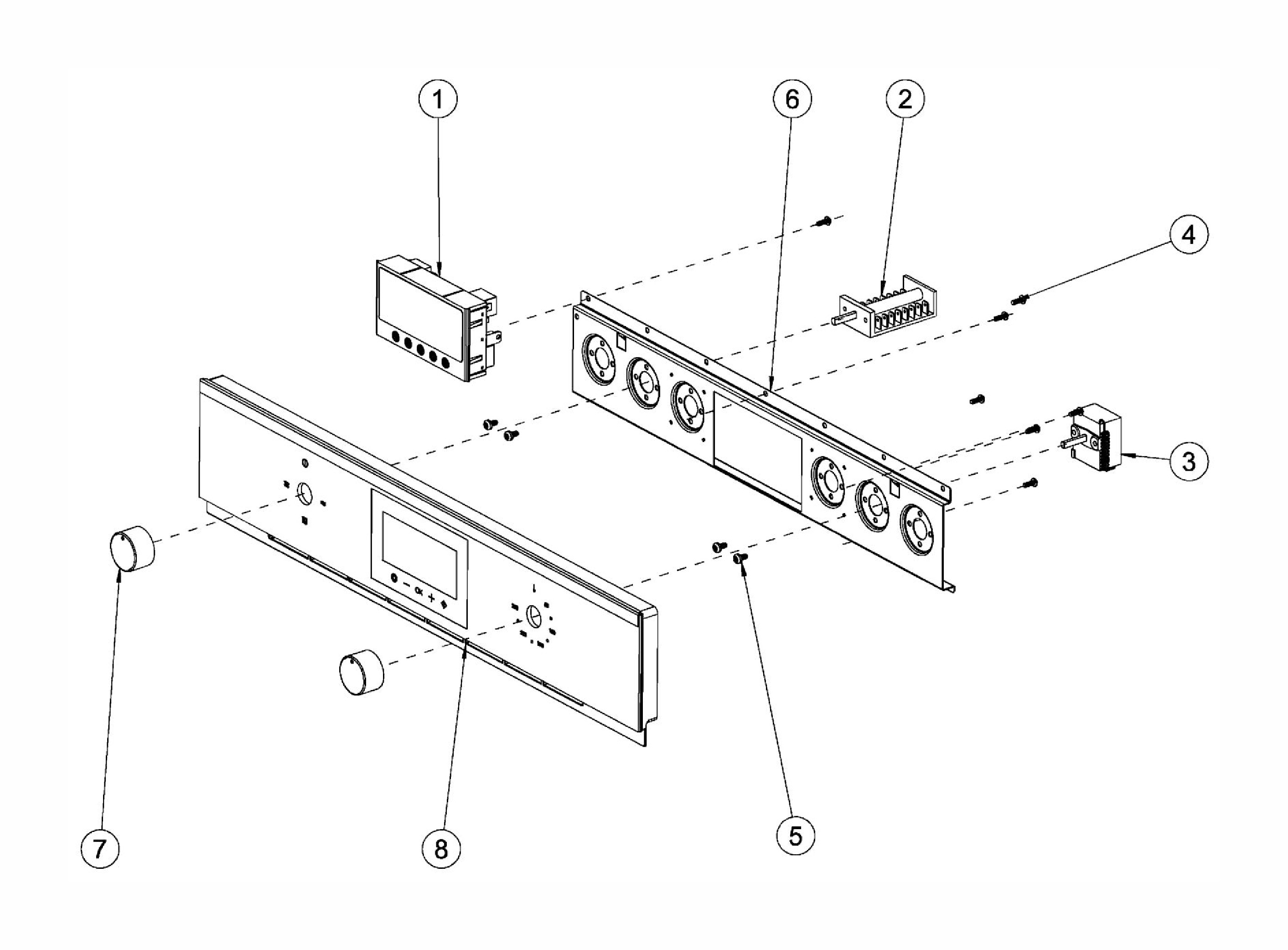 1
6
2
4
3
OK
7
8
5