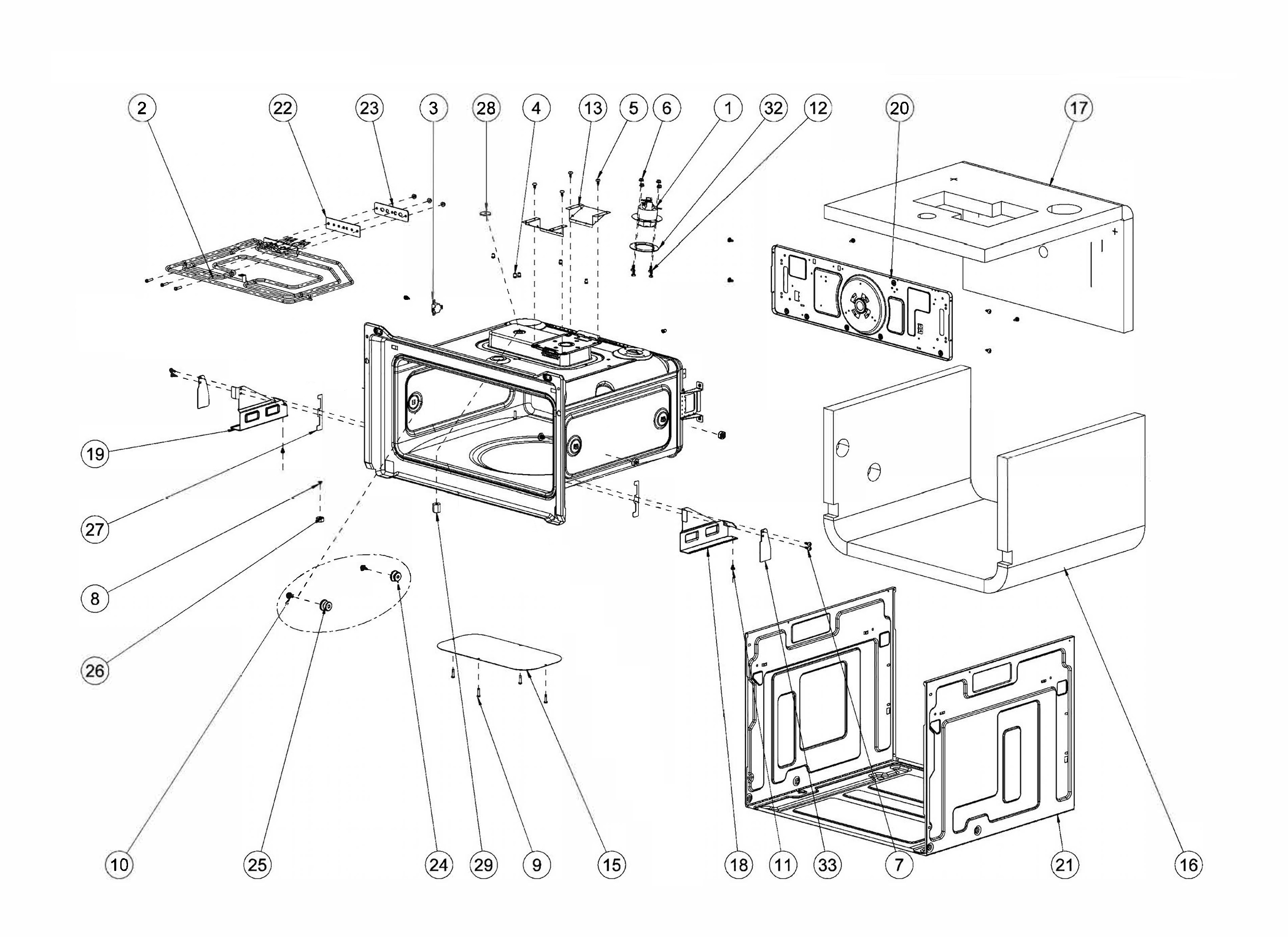 2
22
23
3
28
4
13
5
6
1
32
12
20
17
19
27
8
26
10
25
24
29
9
15
18
11
33
7
21
16