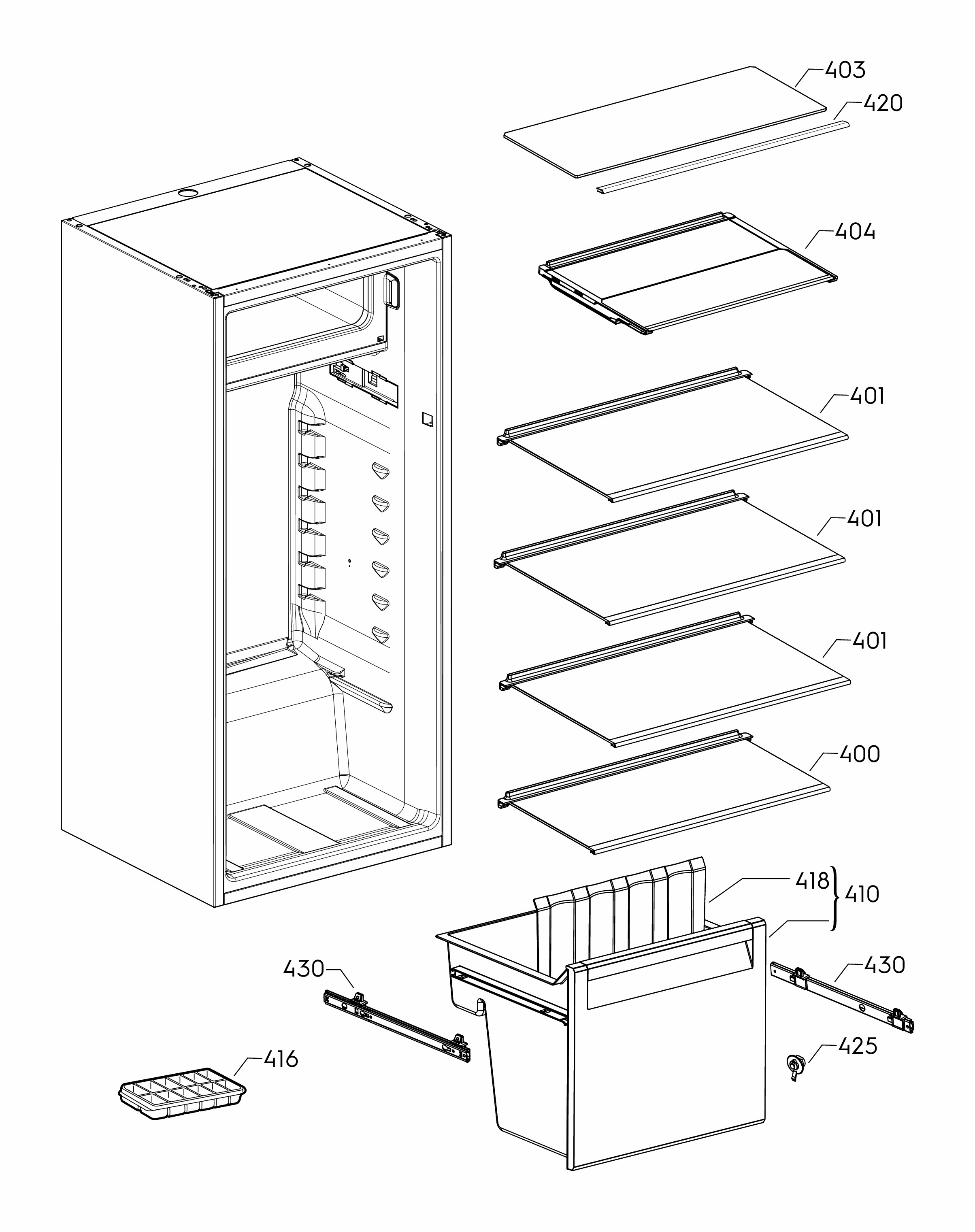 403
420
404
401
401
401
400
418
410
430
430
425
416