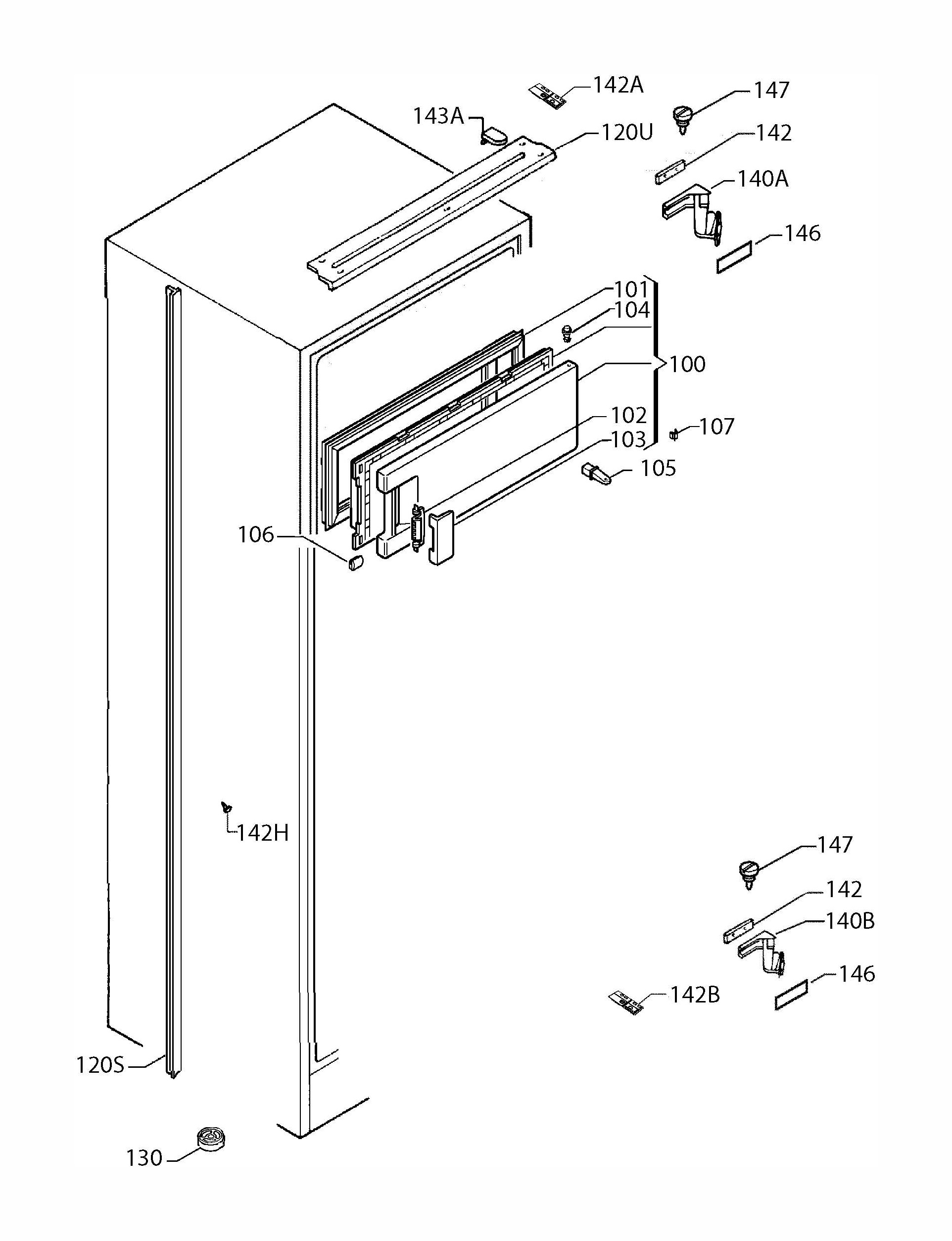 142A
147
143A
120U
142
140A
146
101
104
100
102
107
103
105
106
142H
147
142
140B
146
142B
120S
130