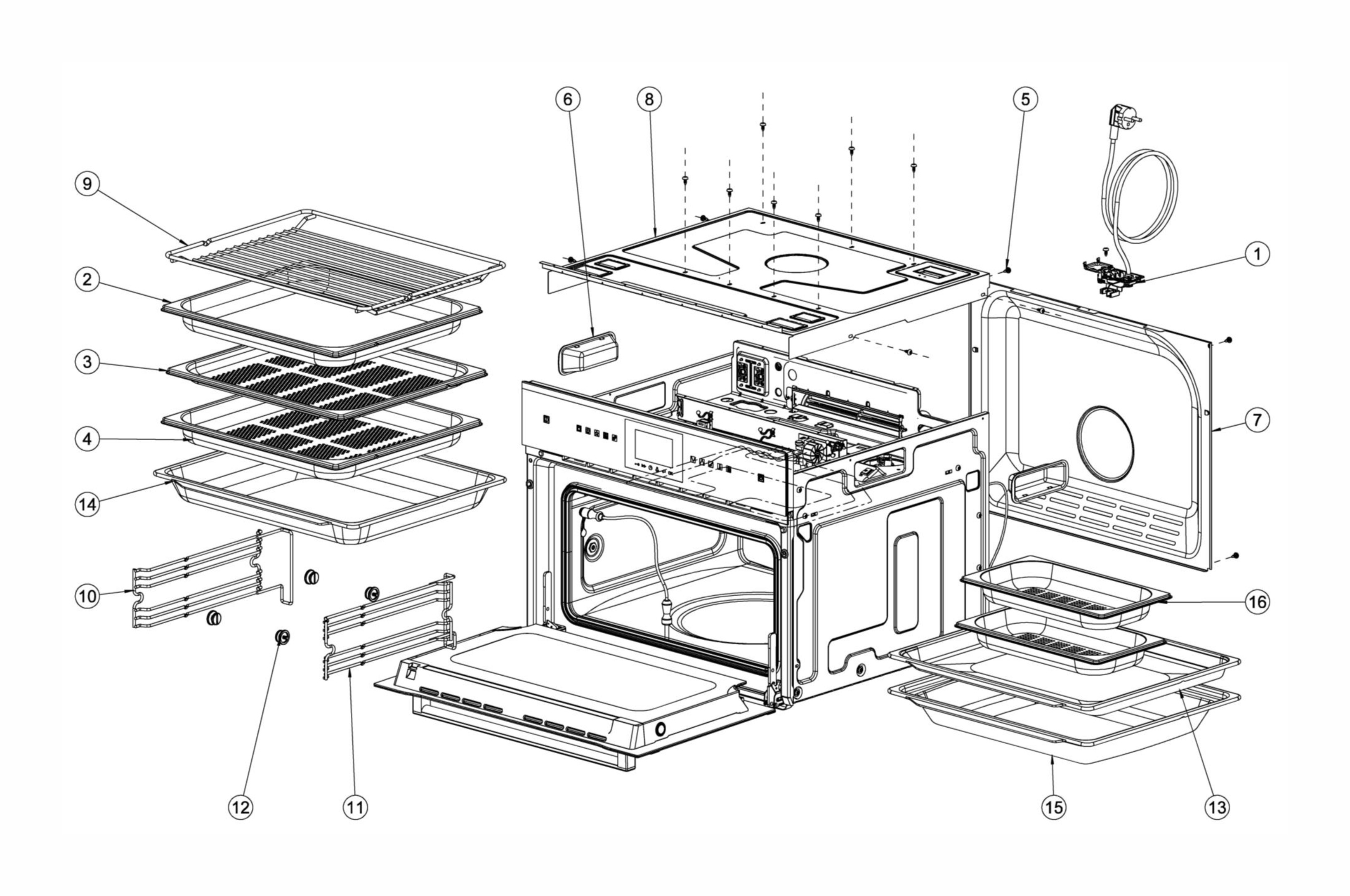 6
8
5
9
1
2
3
7
4
14
10
16
12
11
15
13